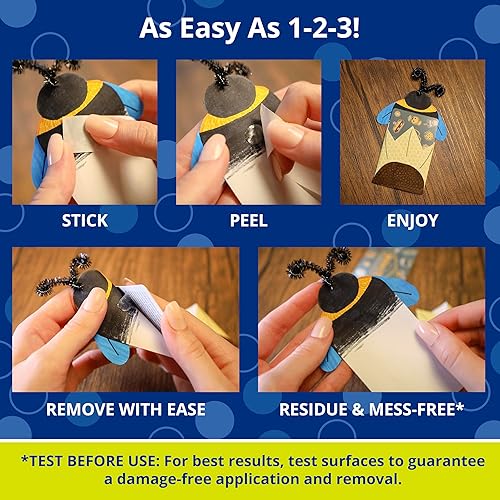 As Easy As 1-2-3!

STICK

PEEL

ENJOY

REMOVE WITH EASE

RESIDUE & MESS-FREE*

*TEST BEFORE USE: For best results, test surfaces to guarantee a damage-free application and removal.