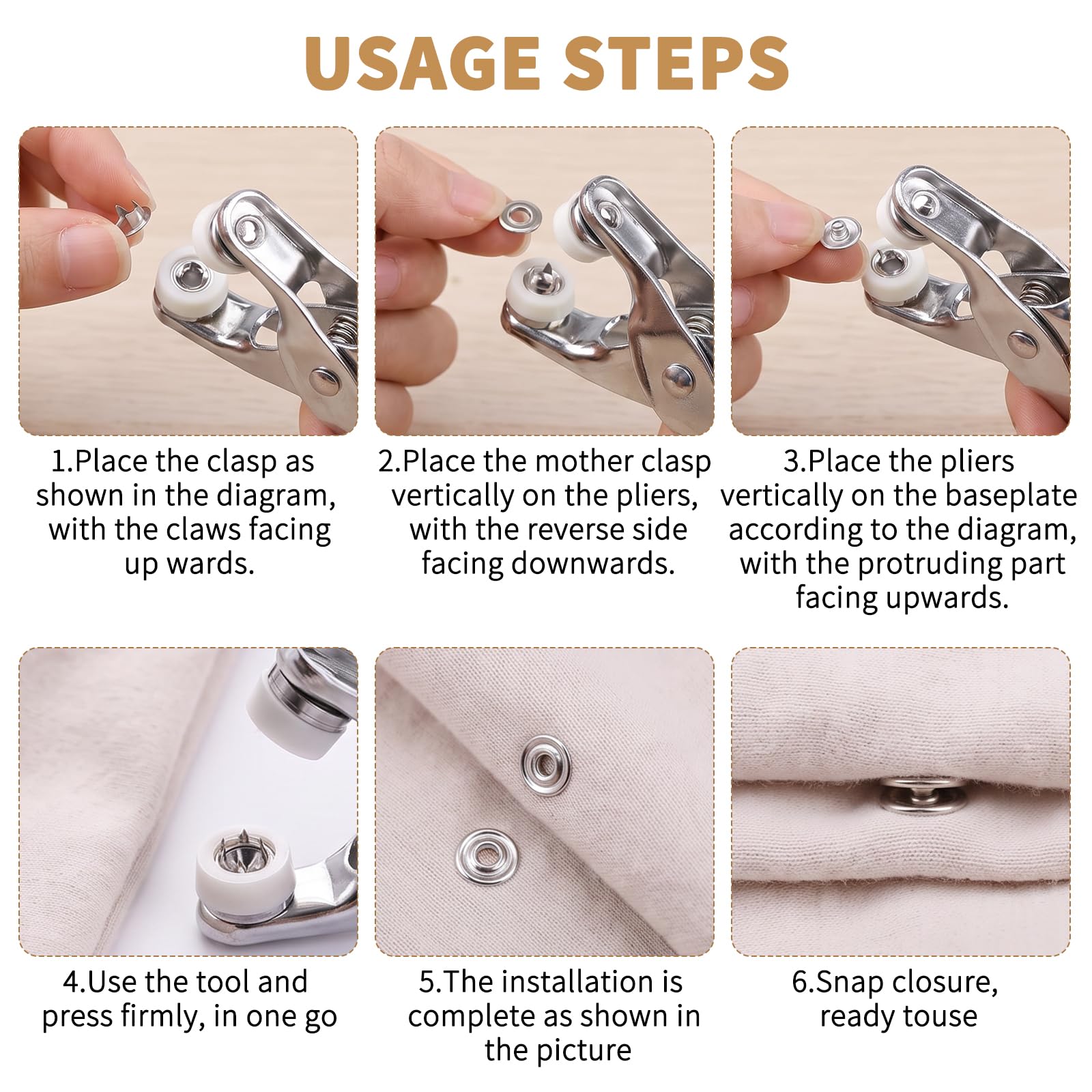 USAGE STEPS

1.Place the clasp as shown in the diagram, with the claws facing up wards.

2.Place the mother clasp vertically on the pliers, with the reverse side facing downwards.

3.Place the pliers vertically on the baseplate according to the diagram, with the protruding part facing upwards.

4.Use the tool and press firmly, in one go

5.The installation is complete as shown in the picture

6.Snap closure, ready touse