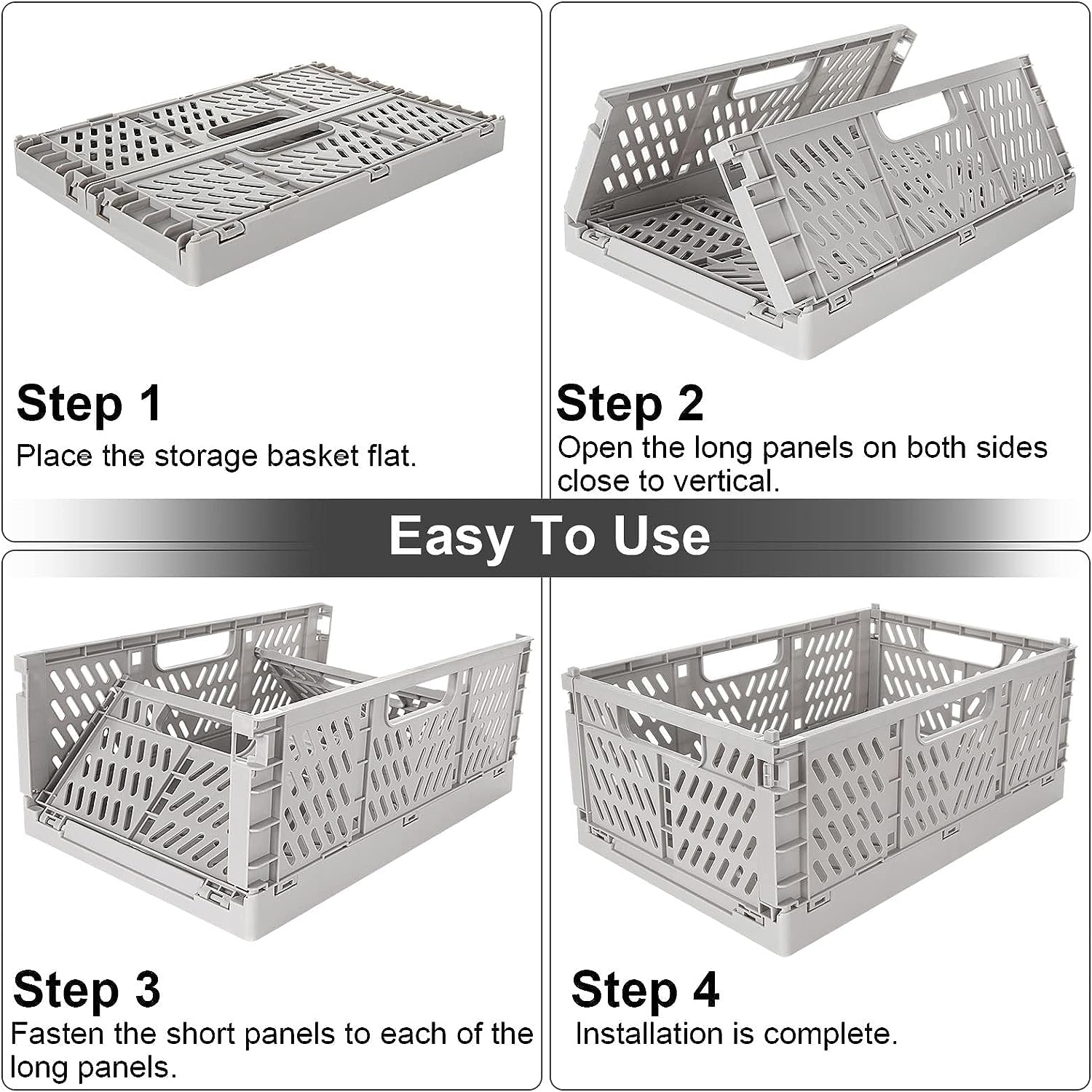 Step 1
Place the storage basket flat.

Step 2
Open the long panels on both sides close to vertical.

Easy To Use

Step 3
Fasten the short panels to each of the long panels.

Step 4
Installation is complete.