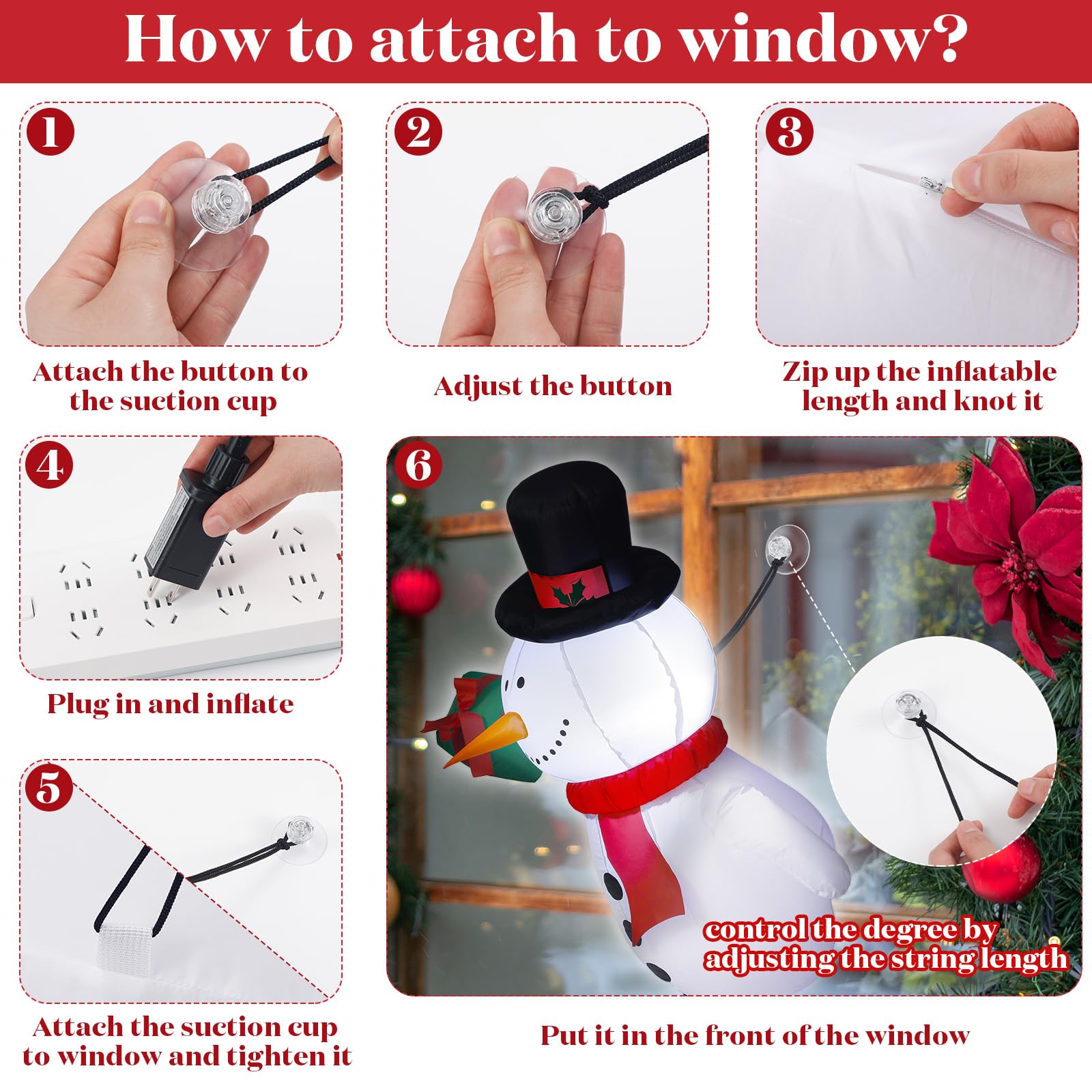 How to attach to window?

1

Attach the button to the suction cup

2

Adjust the button

3

Zip up the inflatable length and knot it

4

Plug in and inflate

5

Attach the suction cup to window and tighten it

6

control the degree by adjusting the string length

Put it in the front of the window