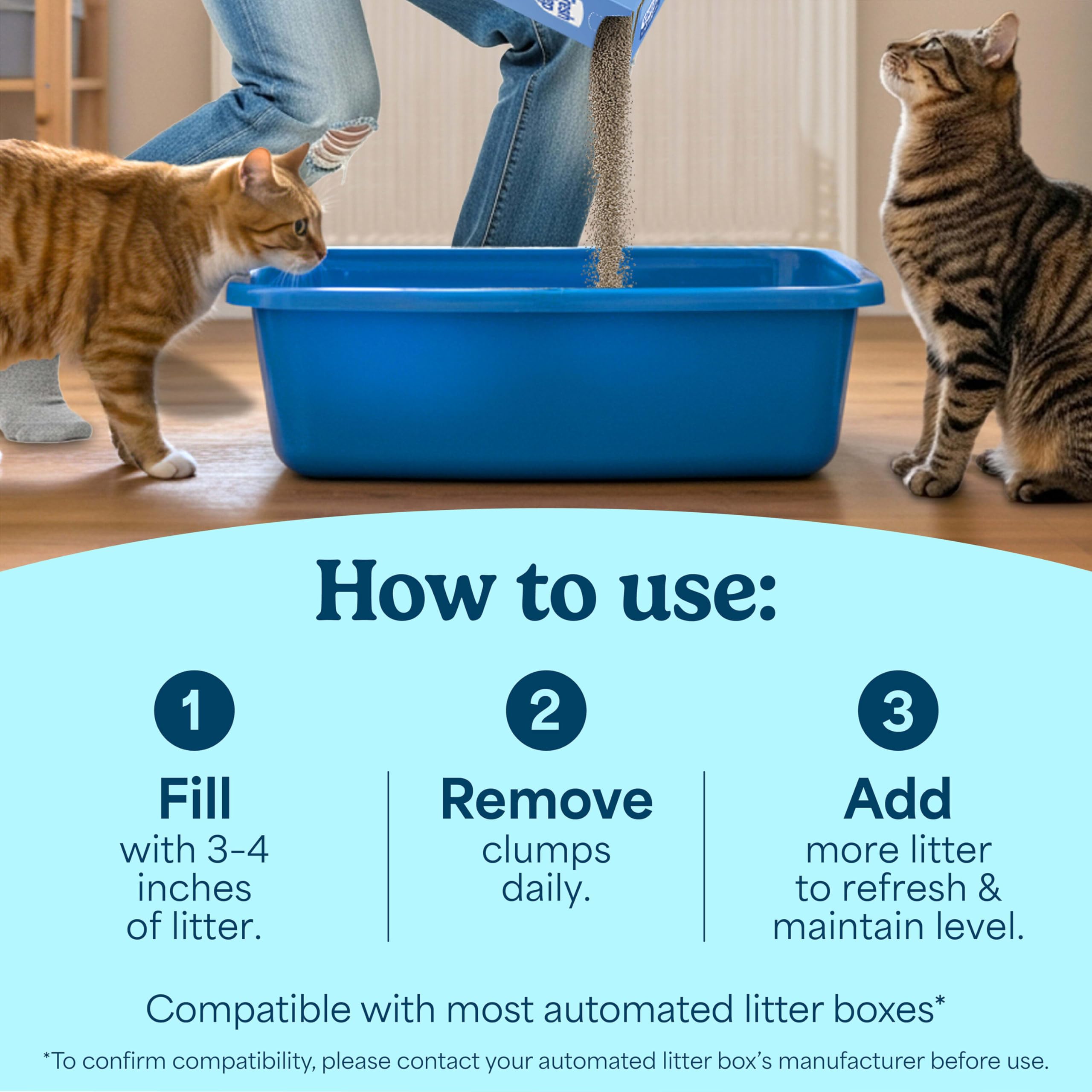 How to use:

1
Fill
with 3-4 inches of litter.

2
Remove
clumps daily.

3
Add
more litter to refresh & maintain level.

Compatible with most automated litter boxes*

*To confirm compatibility, please contact your automated litter box's manufacturer before use.