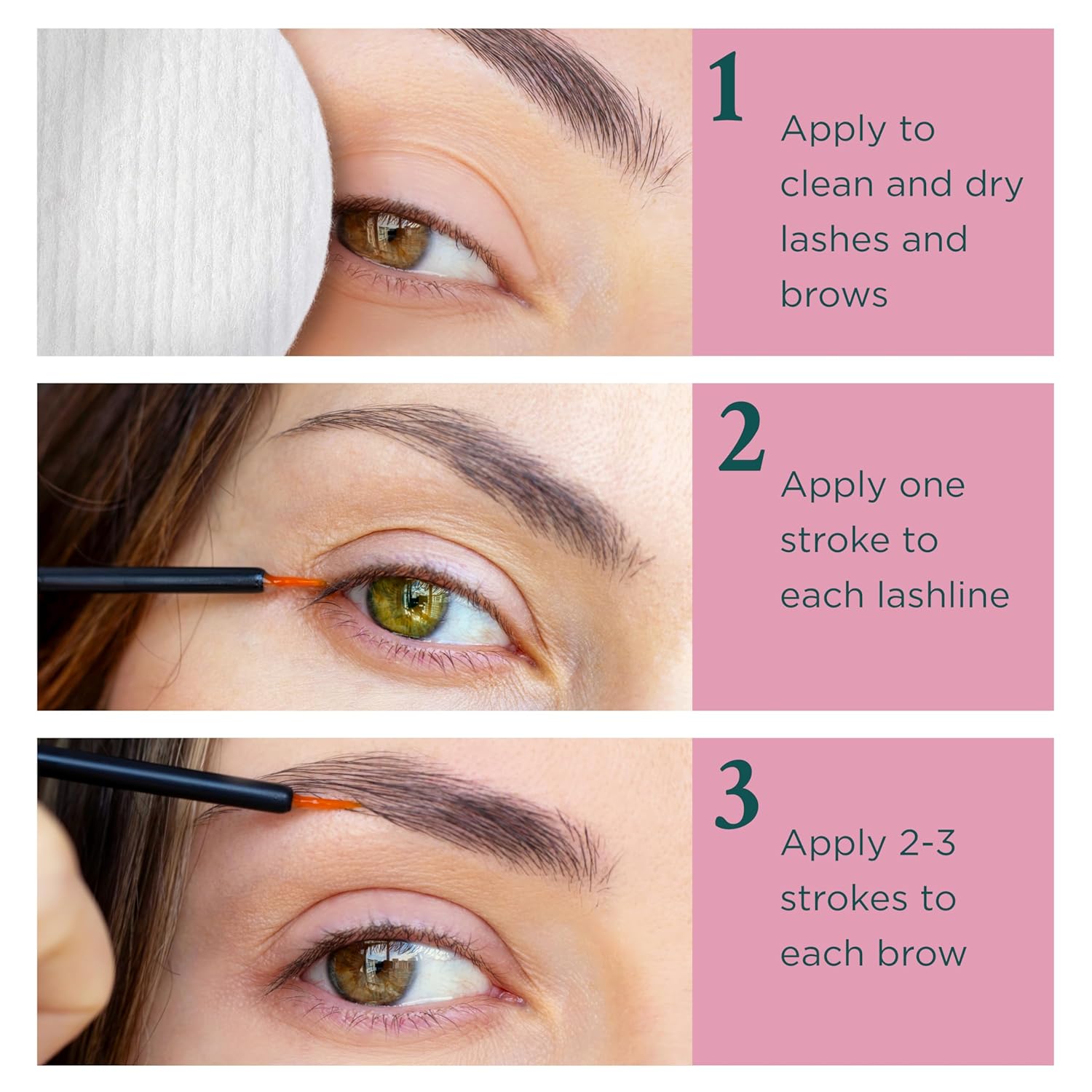 1

Apply to clean and dry lashes and brows

2

Apply one stroke to each lashline

3

Apply 2-3 strokes to each brow