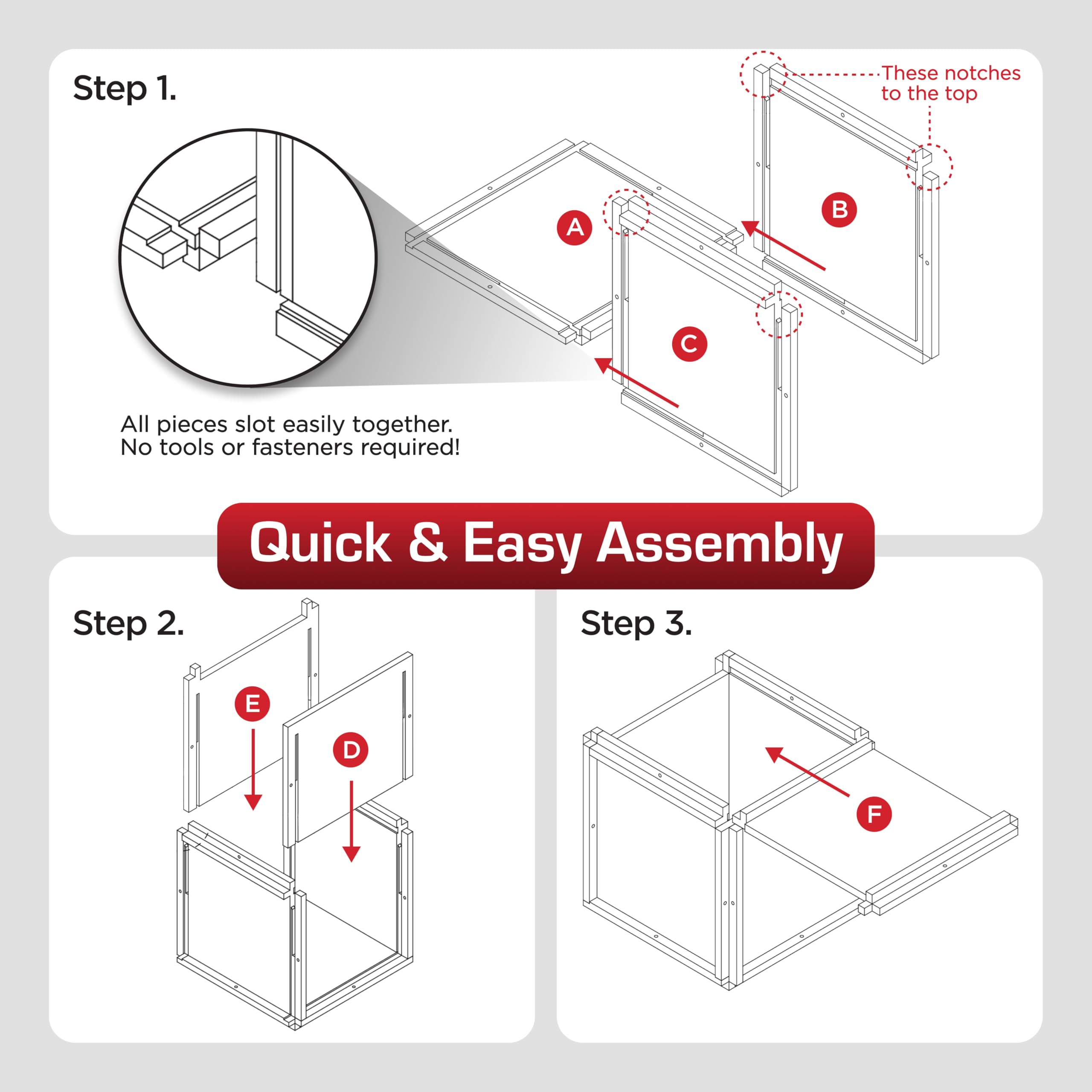 Step 1.

These notches to the top

A

B

C

All pieces slot easily together.
No tools or fasteners required!

Quick & Easy Assembly

Step 2.

E

D

Step 3.

F