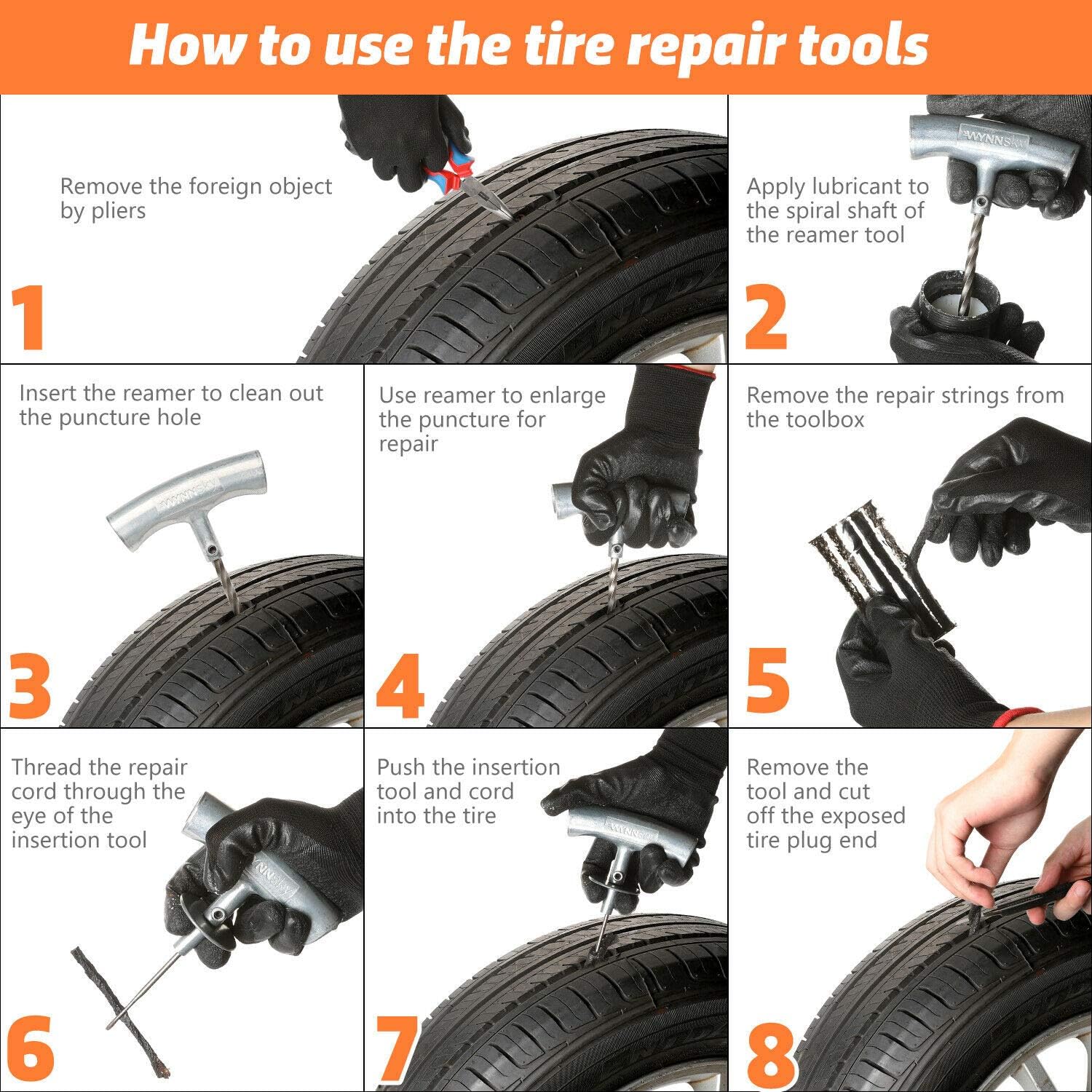 How to use the tire repair tools

Remove the foreign object by pliers

1

WYNNSKY

Apply lubricant to the spiral shaft of the reamer tool

2

Insert the reamer to clean out the puncture hole

WYNNSKY

3

Use reamer to enlarge the puncture for repair

4

Remove the repair strings from the toolbox

5

Thread the repair cord through the eye of the insertion tool

WYNNSKY

6

Push the insertion tool and cord into the tire

WYNNSKY

7

Remove the tool and cut off the exposed tire plug end

8