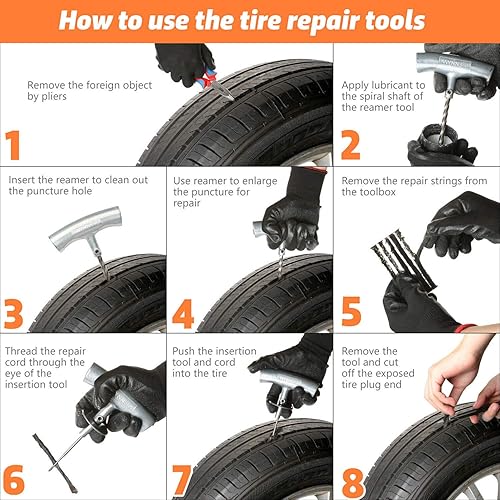 How to use the tire repair tools

Remove the foreign object by pliers

1

Apply lubricant to the spiral shaft of the reamer tool

2

Insert the reamer to clean out the puncture hole

3

Use reamer to enlarge the puncture for repair

4

Remove the repair strings from the toolbox

5

Thread the repair cord through the eye of the insertion tool

6

Push the insertion tool and cord into the tire

7

Remove the tool and cut off the exposed tire plug end

8