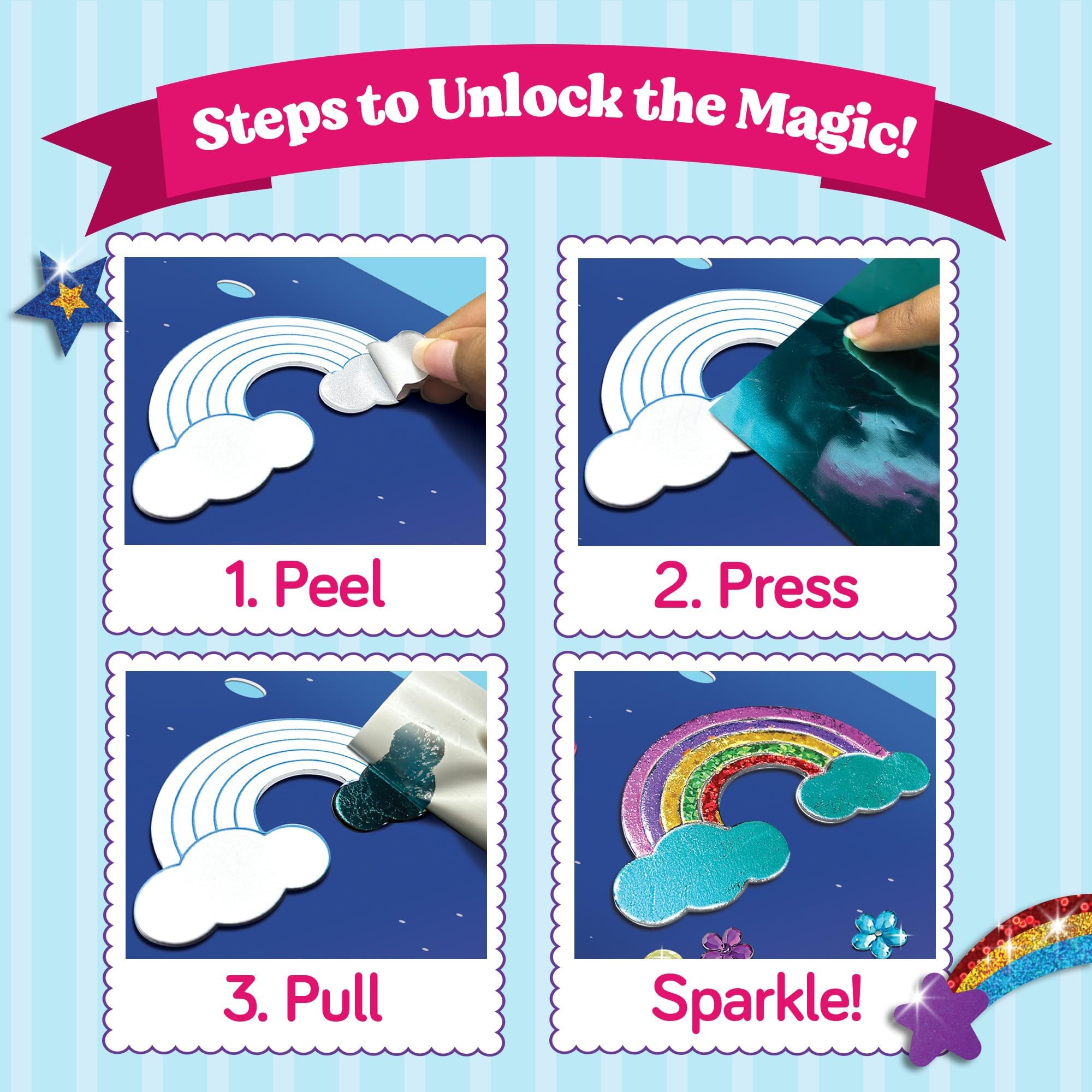 Steps to Unlock the Magic!

1. Peel

2. Press

3. Pull

Sparkle!