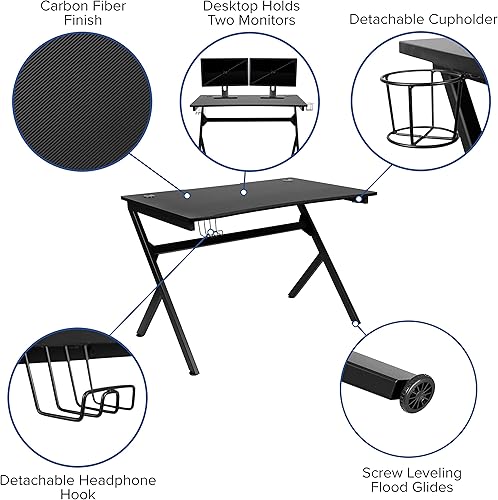 Carbon Fiber Finish

Desktop Holds Two Monitors

Detachable Cupholder

Detachable Headphone Hook

Screw Leveling Flood Glides