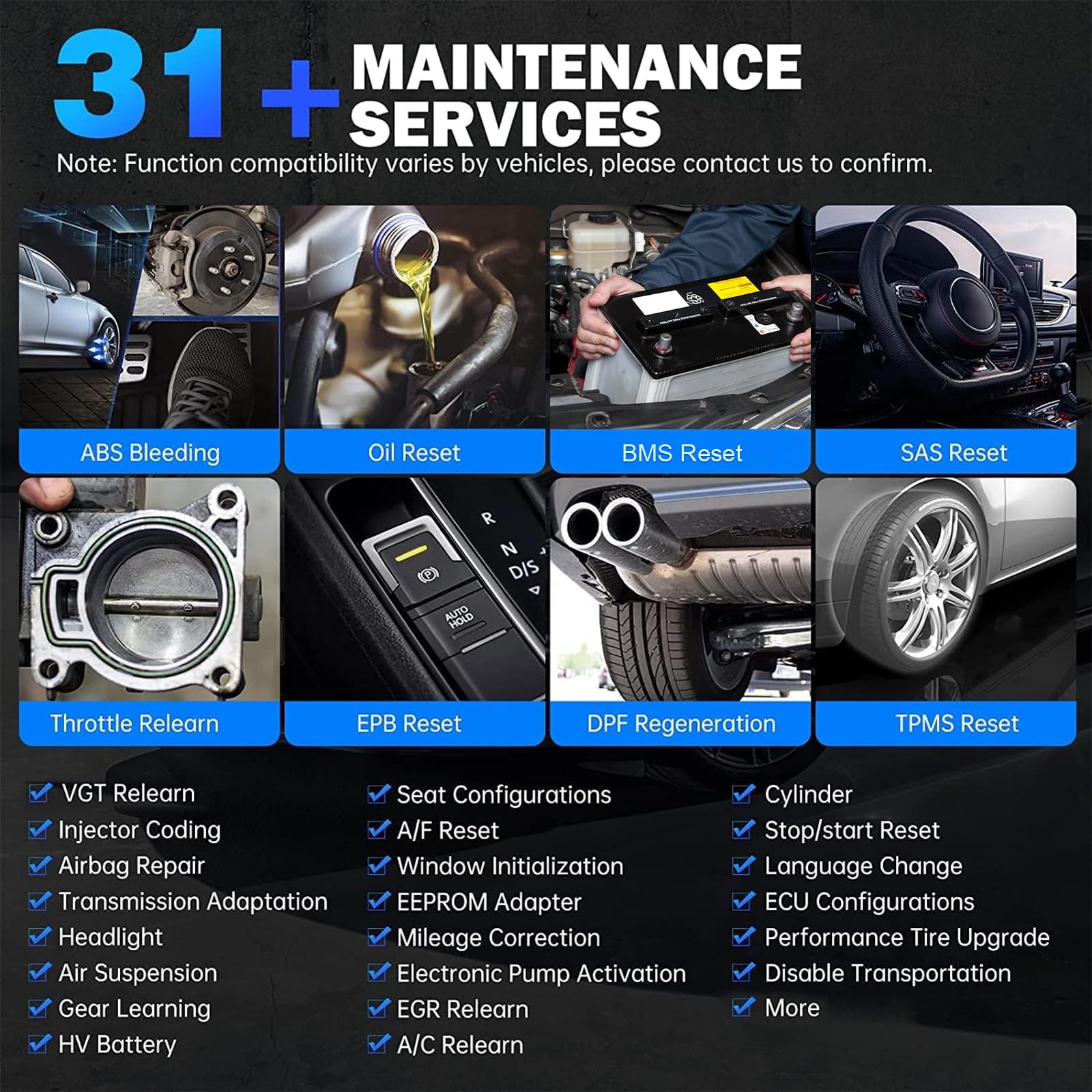 31+ MAINTENANCE SERVICES

Note: Function compatibility varies by vehicles, please contact us to confirm.

ABS Bleeding

Oil Reset

BMS Reset

SAS Reset

R N D/S

AUTO HOLD

Throttle Relearn

EPB Reset

DPF Regeneration

TPMS Reset

VGT Relearn
Injector Coding
Airbag Repair
Transmission Adaptation
Headlight
Air Suspension
Gear Learning
HV Battery

Seat Configurations
A/F Reset
Window Initialization
EEPROM Adapter
Mileage Correction
Electronic Pump Activation
EGR Relearn
A/C Relearn

Cylinder
Stop/start Reset
Language Change
ECU Configurations
Performance Tire Upgrade
Disable Transportation
More