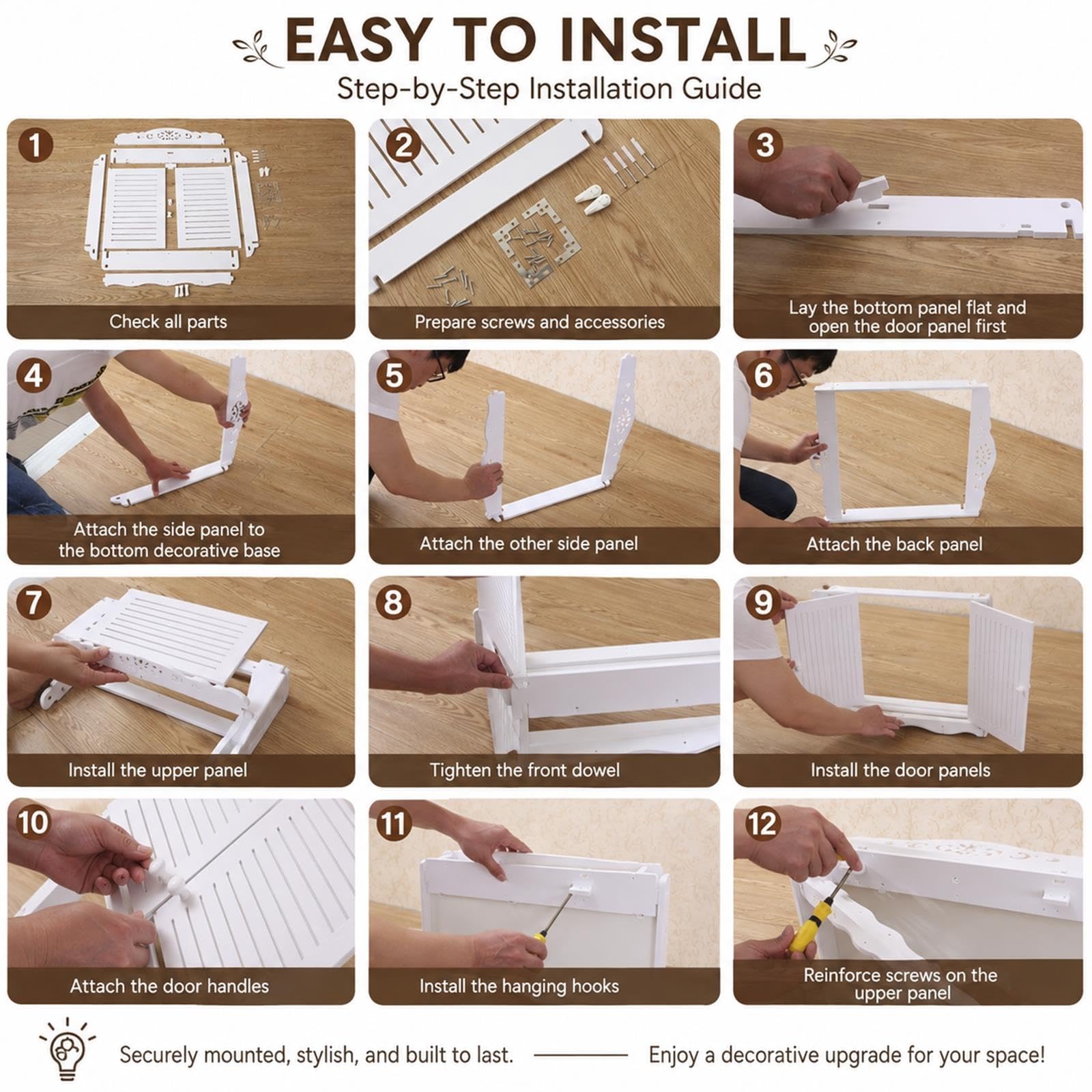 EASY TO INSTALL

Step-by-Step Installation Guide

1

Check all parts

2

Prepare screws and accessories

3

Lay the bottom panel flat and open the door panel first

4

Attach the side panel to the bottom decorative base

5

Attach the other side panel

6

Attach the back panel

7

Install the upper panel

8

Tighten the front dowel

9

Install the door panels

10

Attach the door handles

11

Install the hanging hooks

12

Reinforce screws on the upper panel

Securely mounted, stylish, and built to last. Enjoy a decorative upgrade for your space!