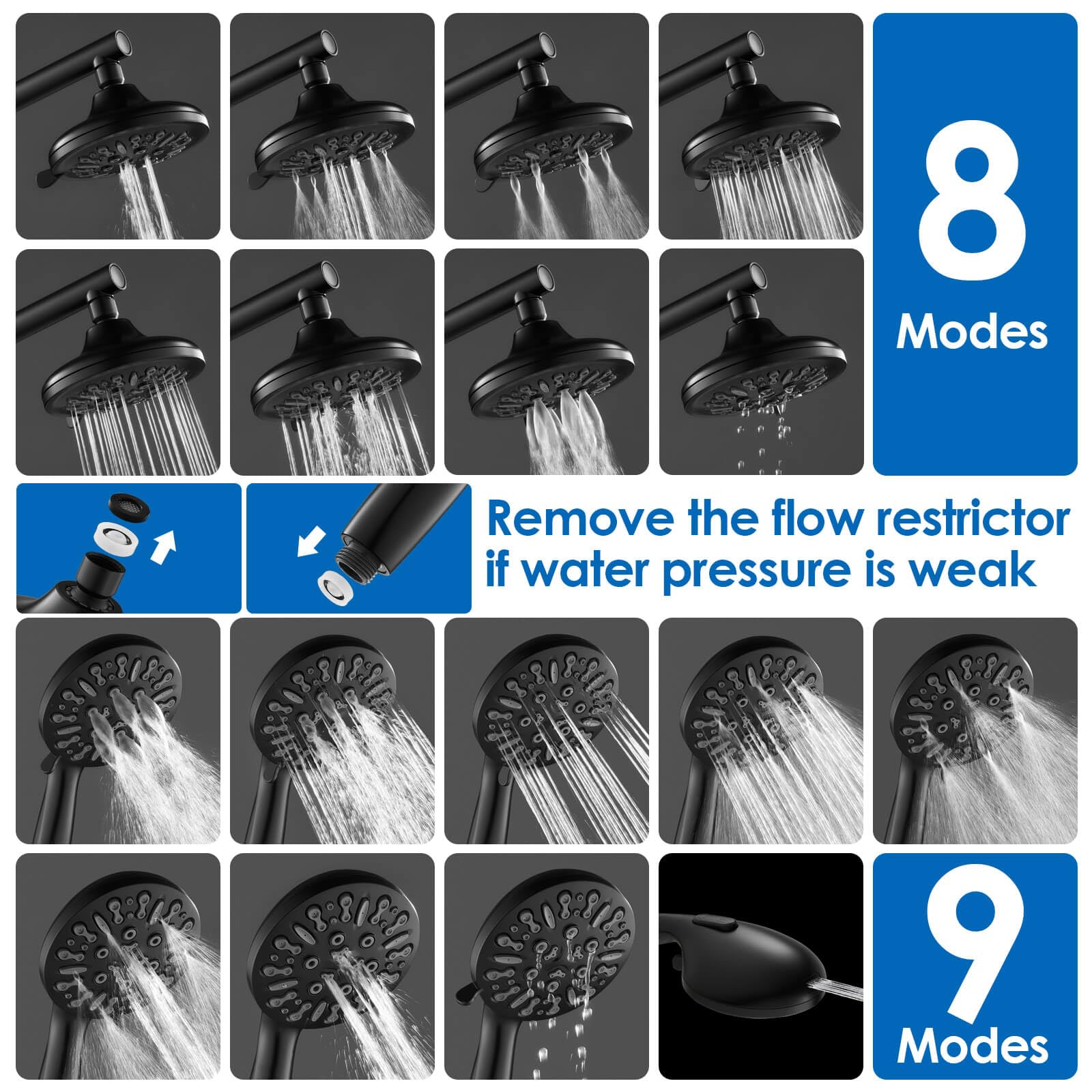 8
Modes

Remove the flow restrictor if water pressure is weak

9
Modes