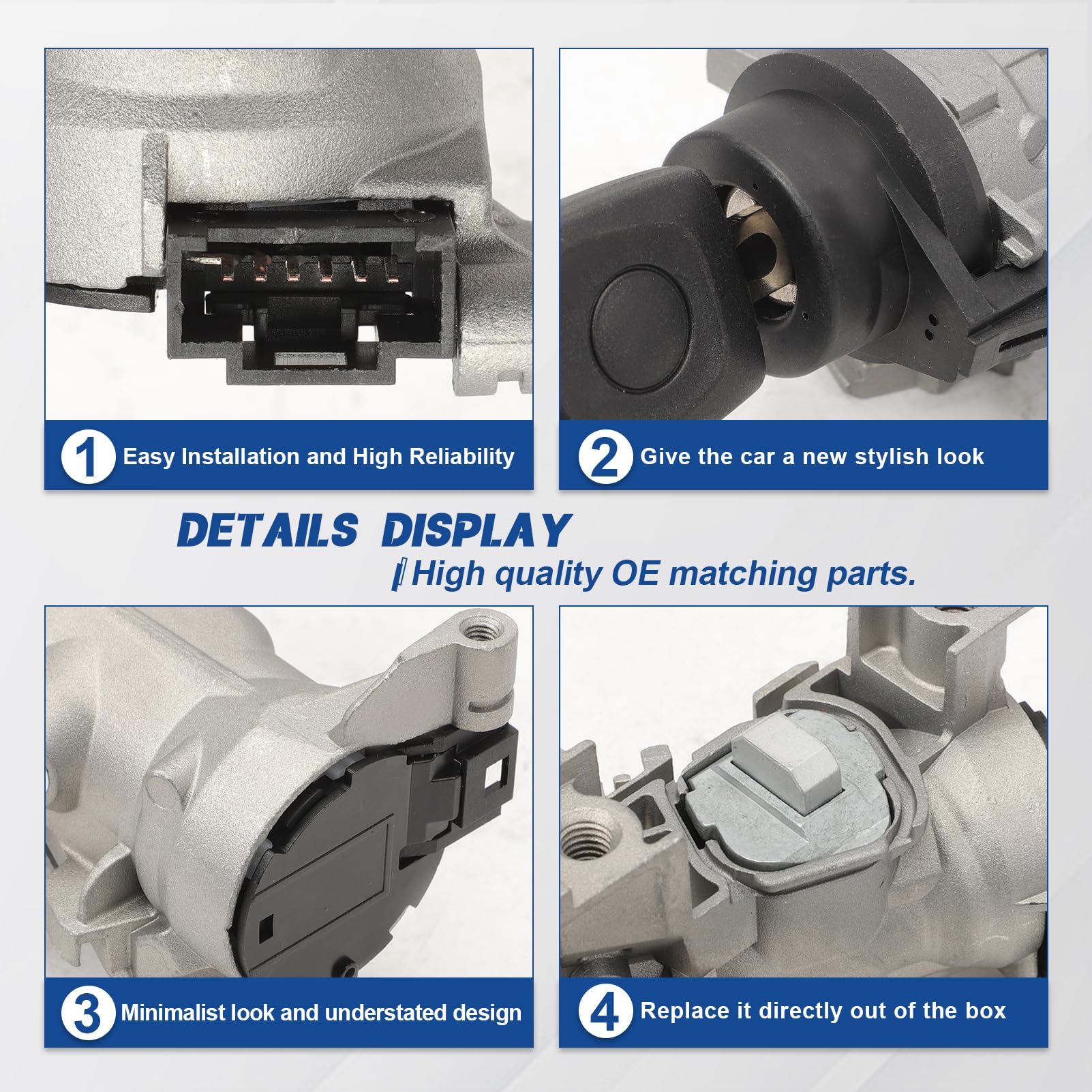 1 Easy Installation and High Reliability

2 Give the car a new stylish look

DETAILS DISPLAY

High quality OE matching parts.

3 Minimalist look and understated design

4 Replace it directly out of the box