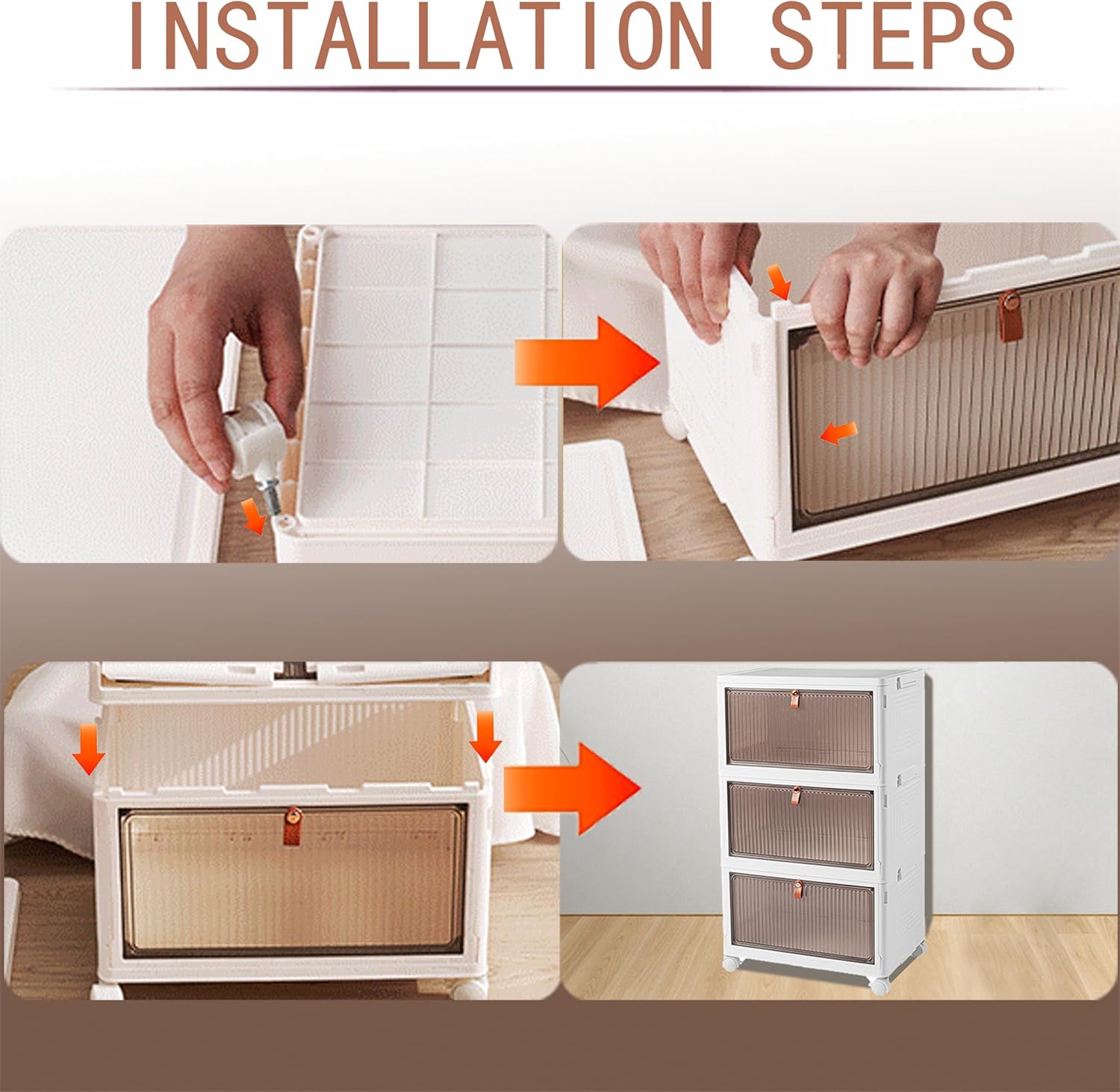 INSTALLATION STEPS