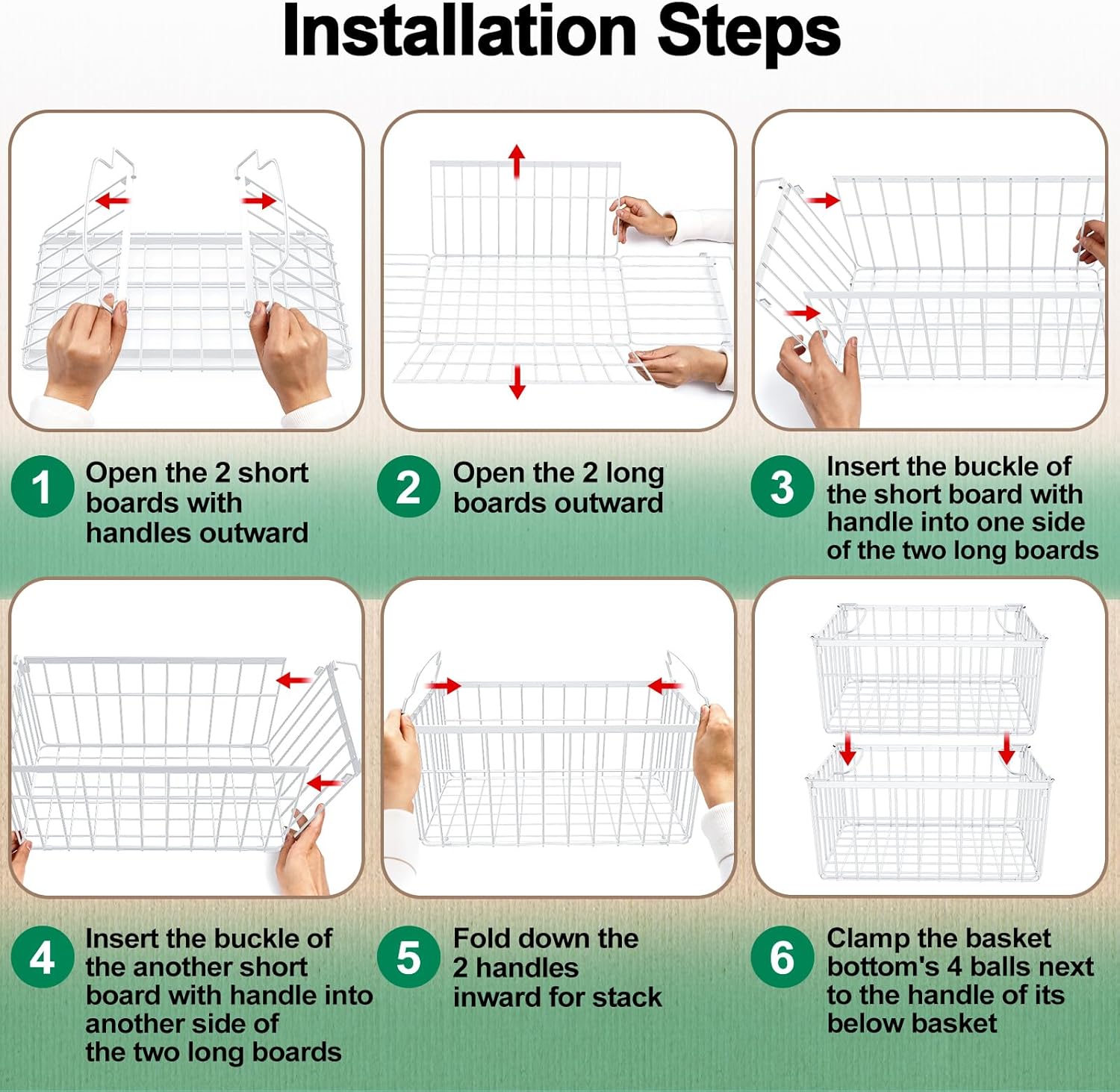 Installation Steps

1 Open the 2 short boards with handles outward

2 Open the 2 long boards outward

3 Insert the buckle of the short board with handle into one side of the two long boards

4 Insert the buckle of the another short board with handle into another side of the two long boards

5 Fold down the 2 handles inward for stack

6 Clamp the basket bottom's 4 balls next to the handle of its below basket