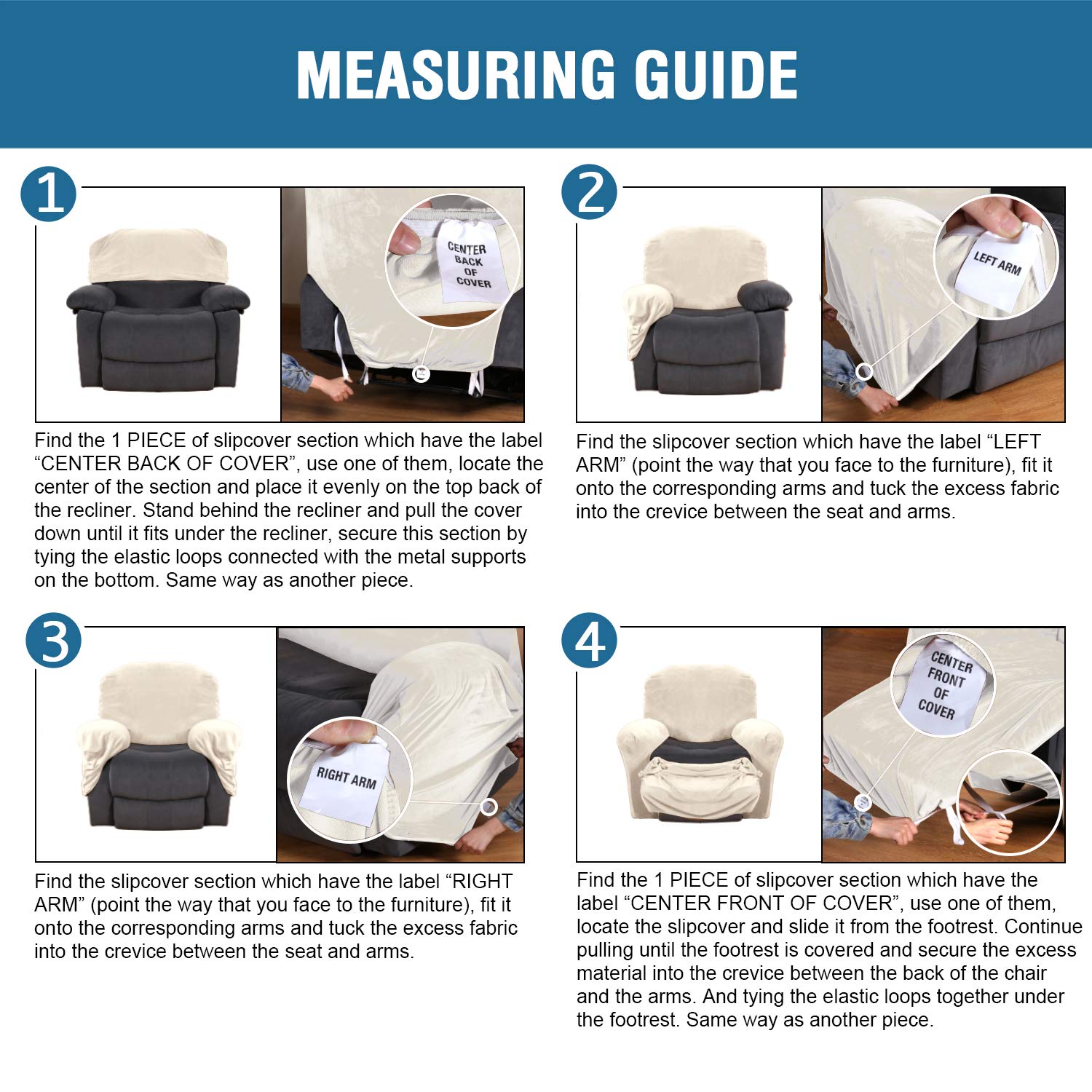 MEASURING GUIDE

1

CENTER BACK OF COVER

Find the 1 PIECE of slipcover section which have the label “CENTER BACK OF COVER”, use one of them, locate the center of the section and place it evenly on the top back of the recliner. Stand behind the recliner and pull the cover down until it fits under the recliner, secure this section by tying the elastic loops connected with the metal supports on the bottom. Same way as another piece.

2

LEFT ARM

Find the slipcover section which have the label “LEFT ARM” (point the way that you face to the furniture), fit it onto the corresponding arms and tuck the excess fabric into the crevice between the seat and arms.

3

RIGHT ARM

Find the slipcover section which have the label “RIGHT ARM” (point the way that you face to the furniture), fit it onto the corresponding arms and tuck the excess fabric into the crevice between the seat and arms.

4

CENTER FRONT OF COVER

Find the 1 PIECE of slipcover section which have the label “CENTER FRONT OF COVER”, use one of them, locate the slipcover and slide it from the footrest. Continue pulling until the footrest is covered and secure the excess material into the crevice between the back of the chair and the arms. And tying the elastic loops together under the footrest. Same way as another piece.