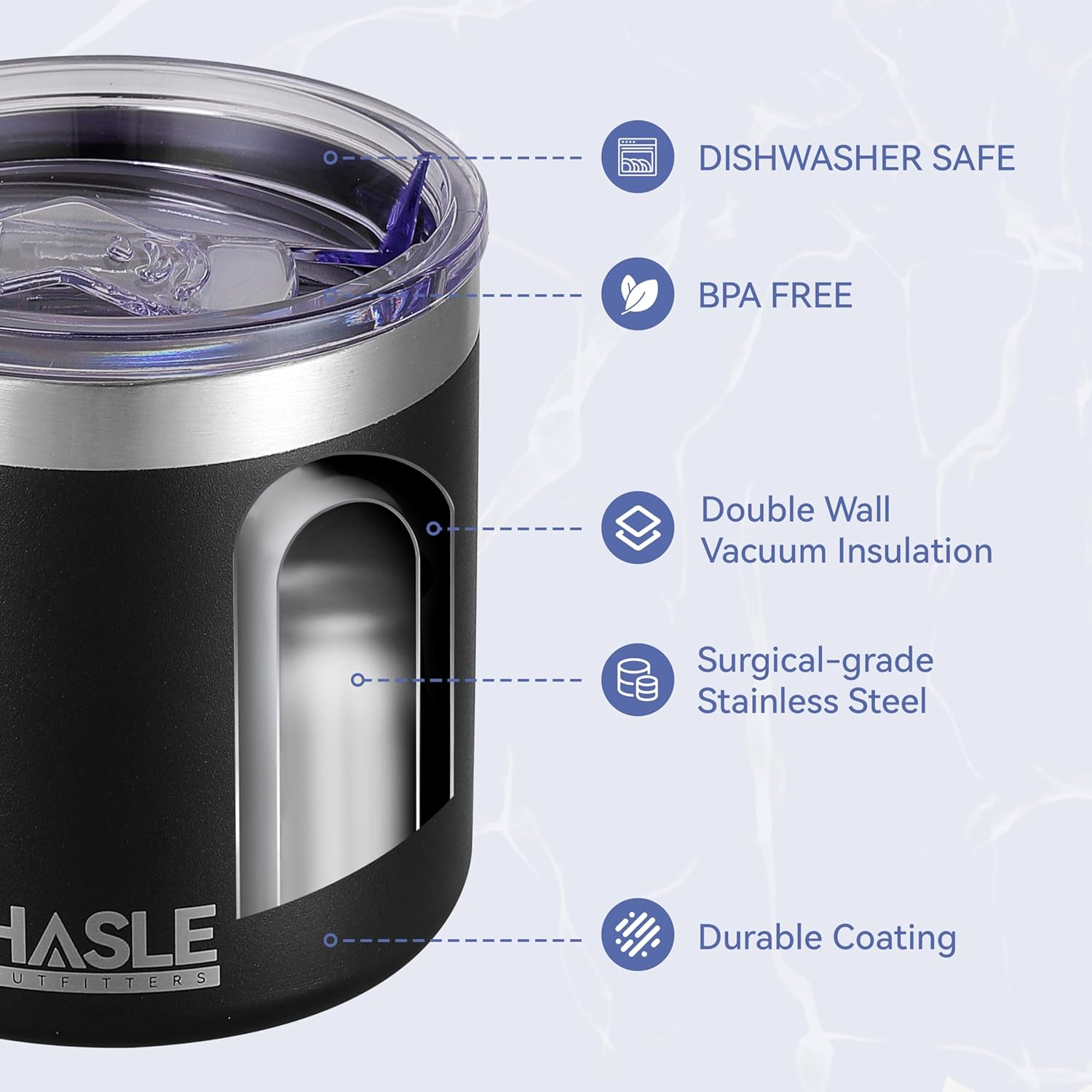 DISHWASHER SAFE

BPA FREE

Double Wall Vacuum Insulation

Surgical-grade Stainless Steel

Durable Coating

HASLE
UTFITTERS