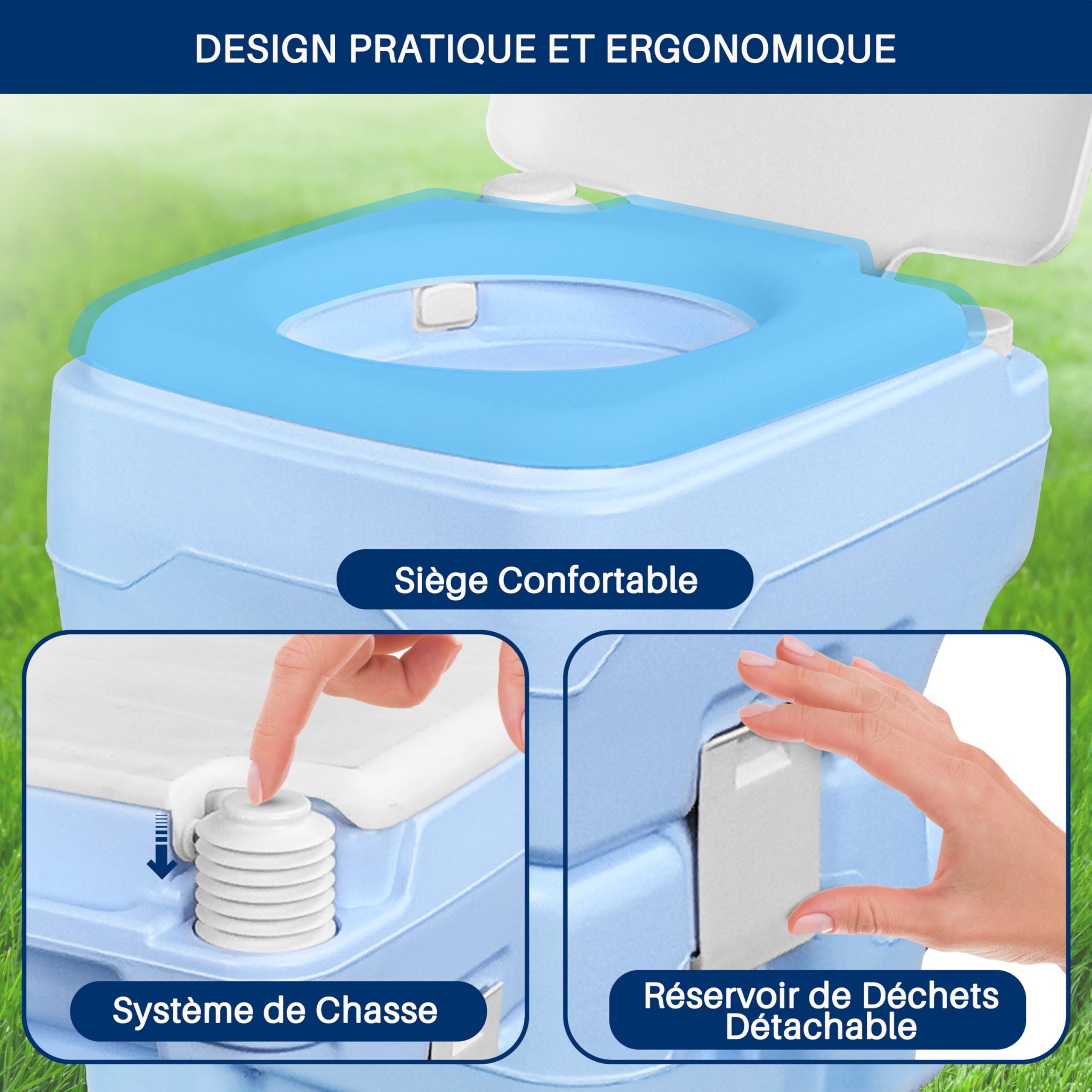 DESIGN PRATIQUE ET ERGONOMIQUE

Siège Confortable

Système de Chasse

Réservoir de Déchets Détachable