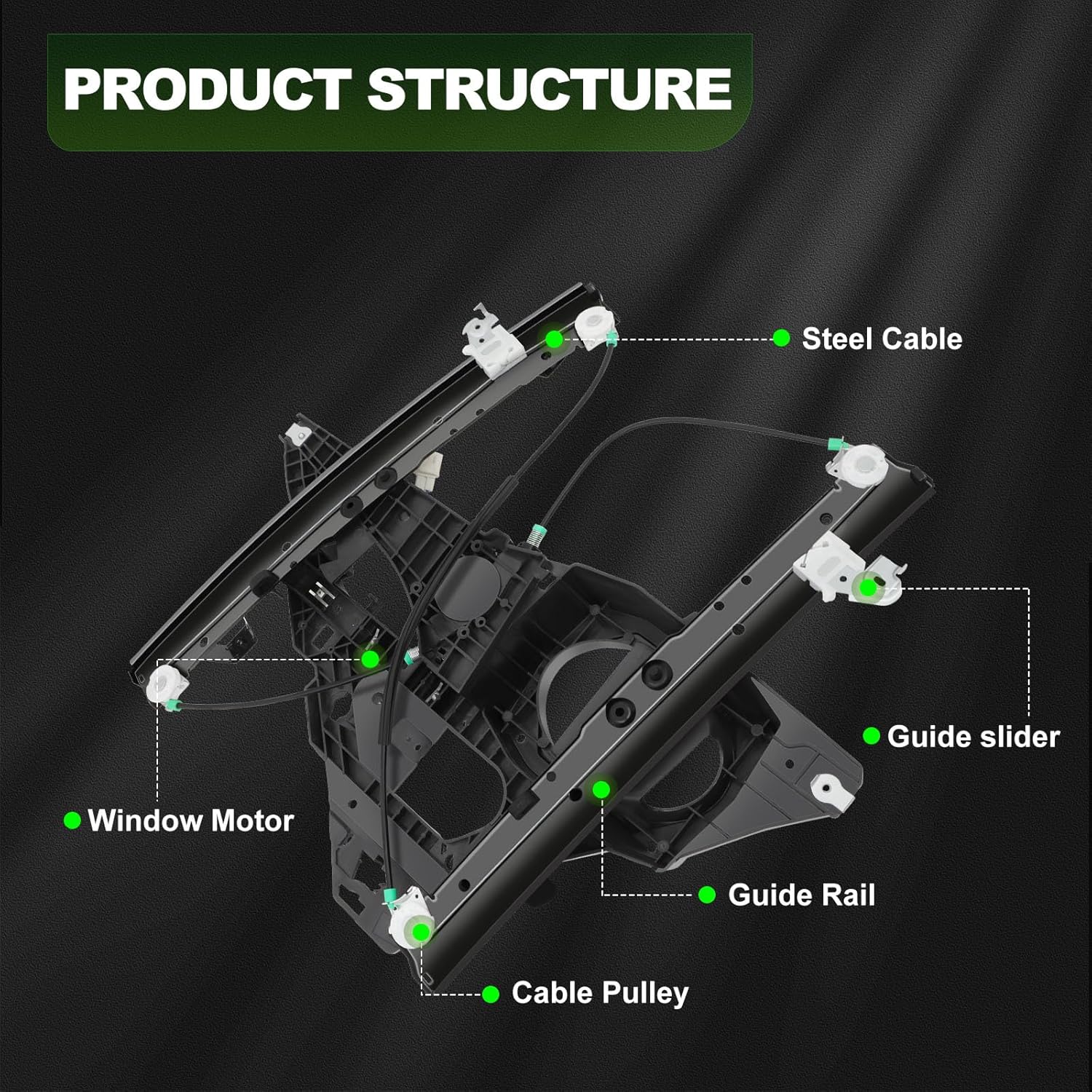 PRODUCT STRUCTURE

Steel Cable

Guide slider

Window Motor

Guide Rail

Cable Pulley