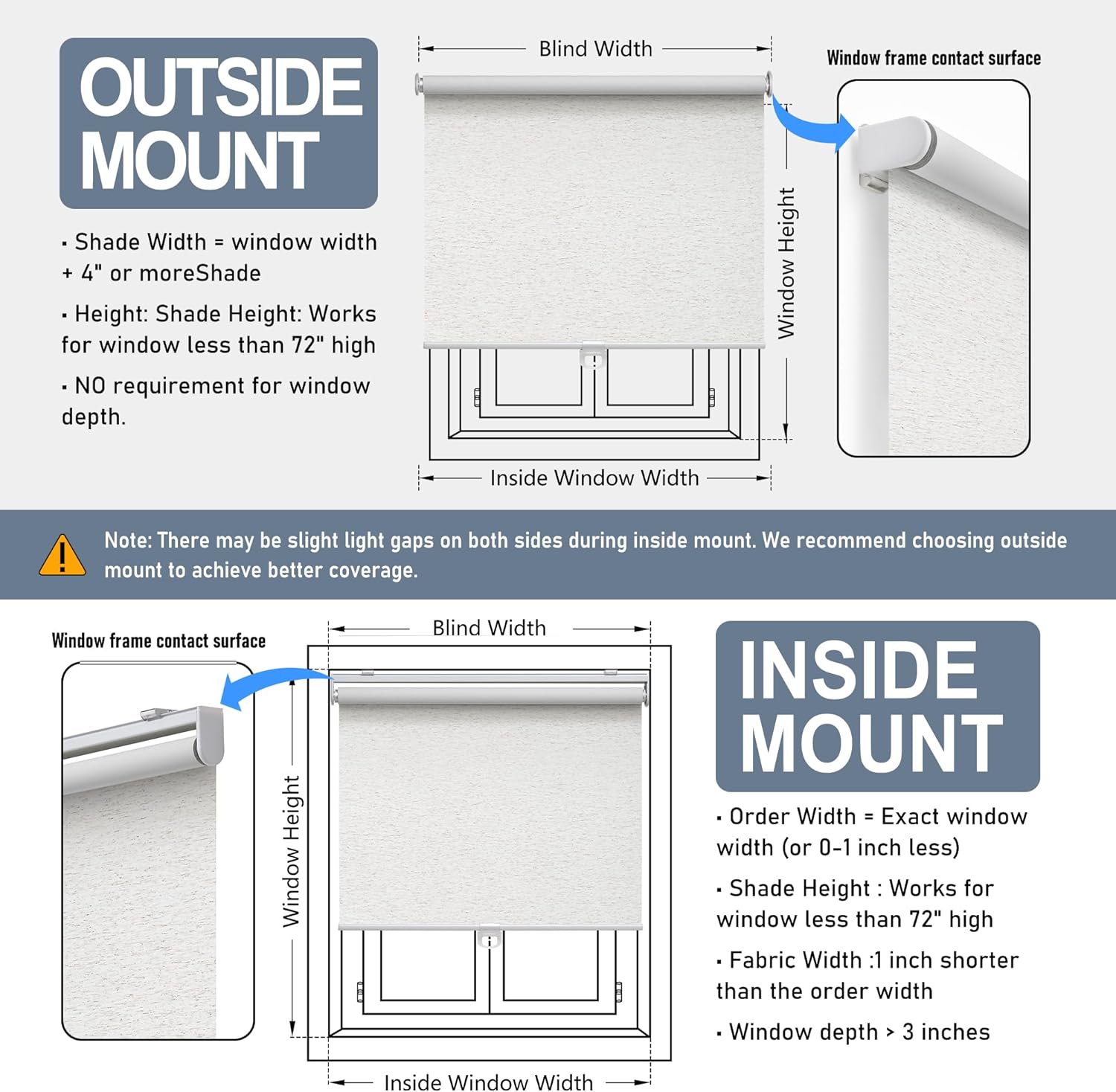 OUTSIDE MOUNT

· Shade Width = window width + 4" or moreShade

· Height: Shade Height: Works for window less than 72" high

· NO requirement for window depth.

Blind Width

Window Height

Inside Window Width

Window frame contact surface

Note: There may be slight light gaps on both sides during inside mount. We recommend choosing outside mount to achieve better coverage.

Window frame contact surface

Blind Width

Window Height

Inside Window Width

INSIDE MOUNT

· Order Width = Exact window width (or 0-1 inch less)

· Shade Height : Works for window less than 72" high

· Fabric Width :1 inch shorter than the order width

· Window depth > 3 inches