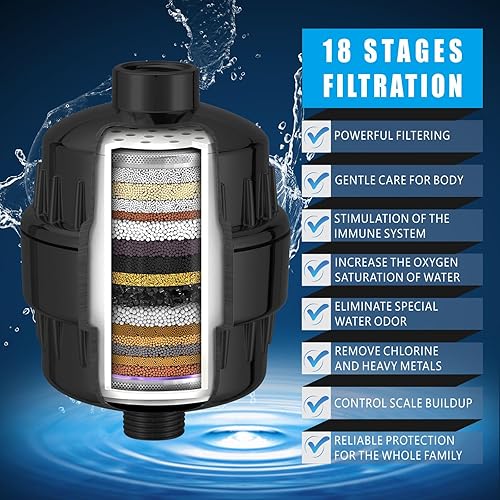 18 STAGES FILTRATION

POWERFUL FILTERING

GENTLE CARE FOR BODY

STIMULATION OF THE IMMUNE SYSTEM

INCREASE THE OXYGEN SATURATION OF WATER

ELIMINATE SPECIAL WATER ODOR

REMOVE CHLORINE AND HEAVY METALS

CONTROL SCALE BUILDUP

RELIABLE PROTECTION FOR THE WHOLE FAMILY