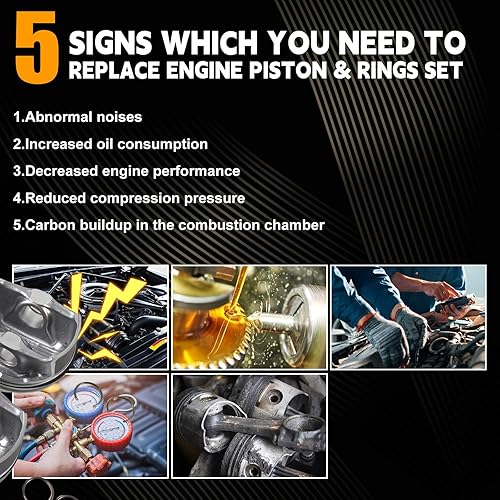 5 SIGNS WHICH YOU NEED TO REPLACE ENGINE PISTON & RINGS SET

1.Abnormal noises

2.Increased oil consumption

3.Decreased engine performance

4.Reduced compression pressure

5.Carbon buildup in the combustion chamber