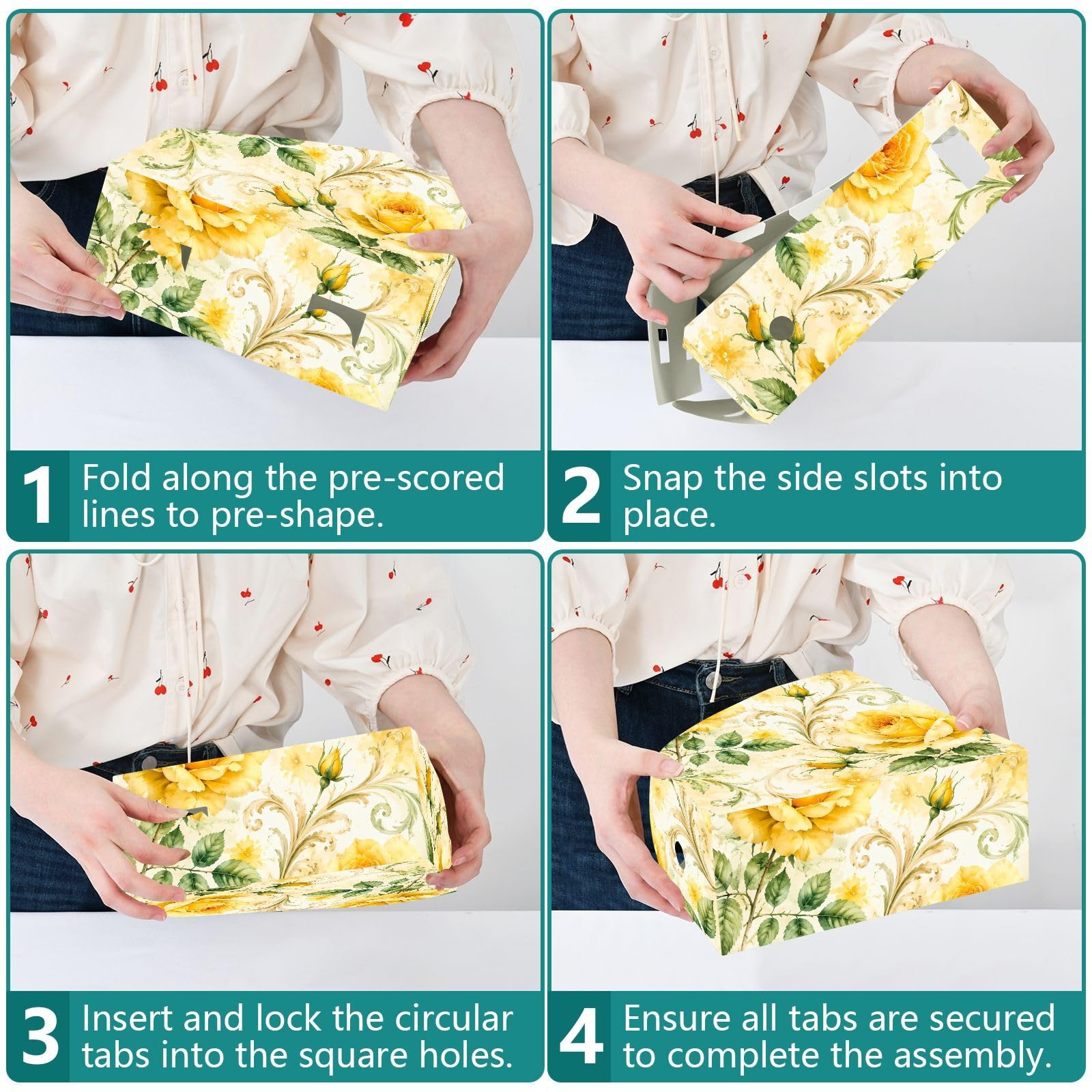 1 Fold along the pre-scored lines to pre-shape.

2 Snap the side slots into place.

3 Insert and lock the circular tabs into the square holes.

4 Ensure all tabs are secured to complete the assembly.