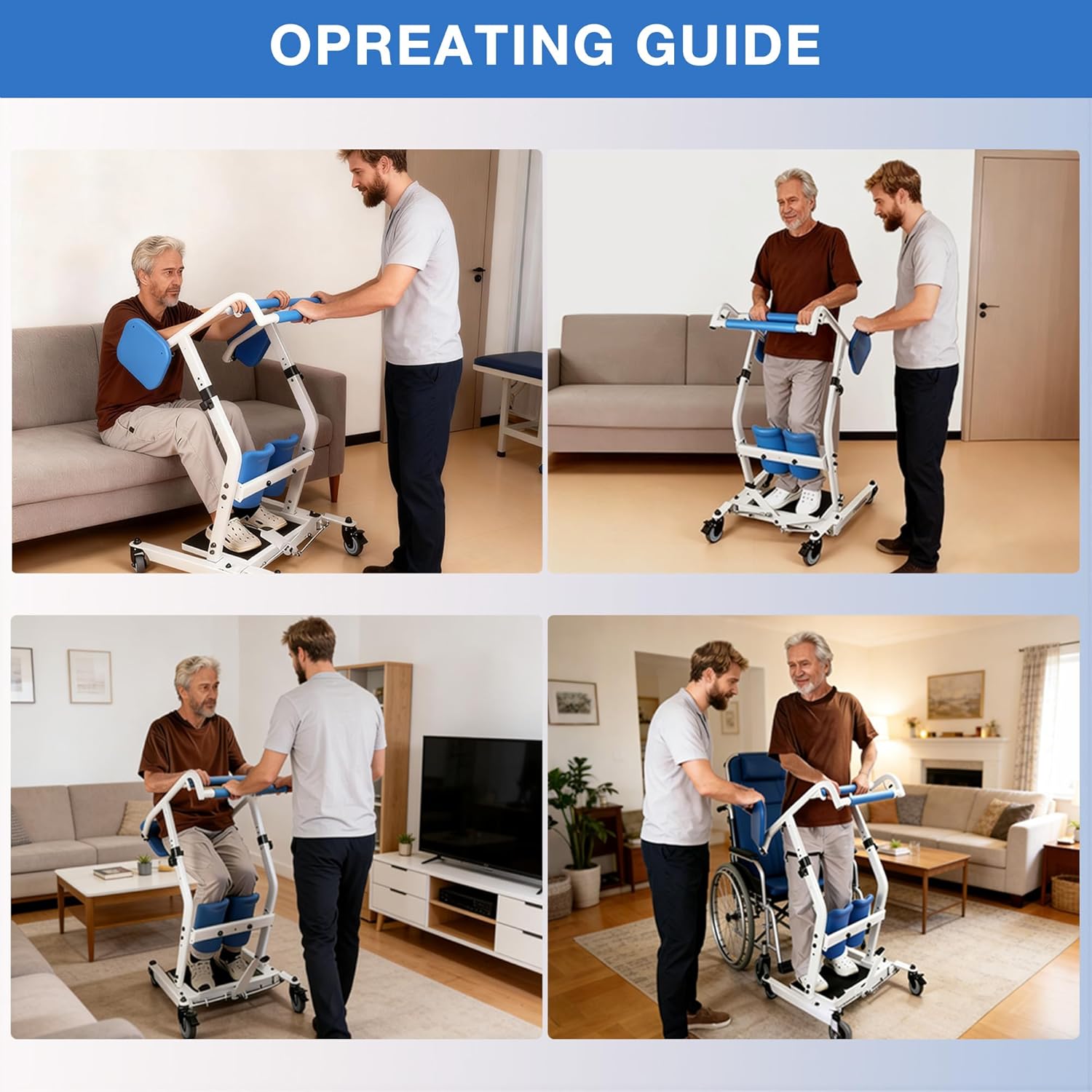 OPREATING GUIDE