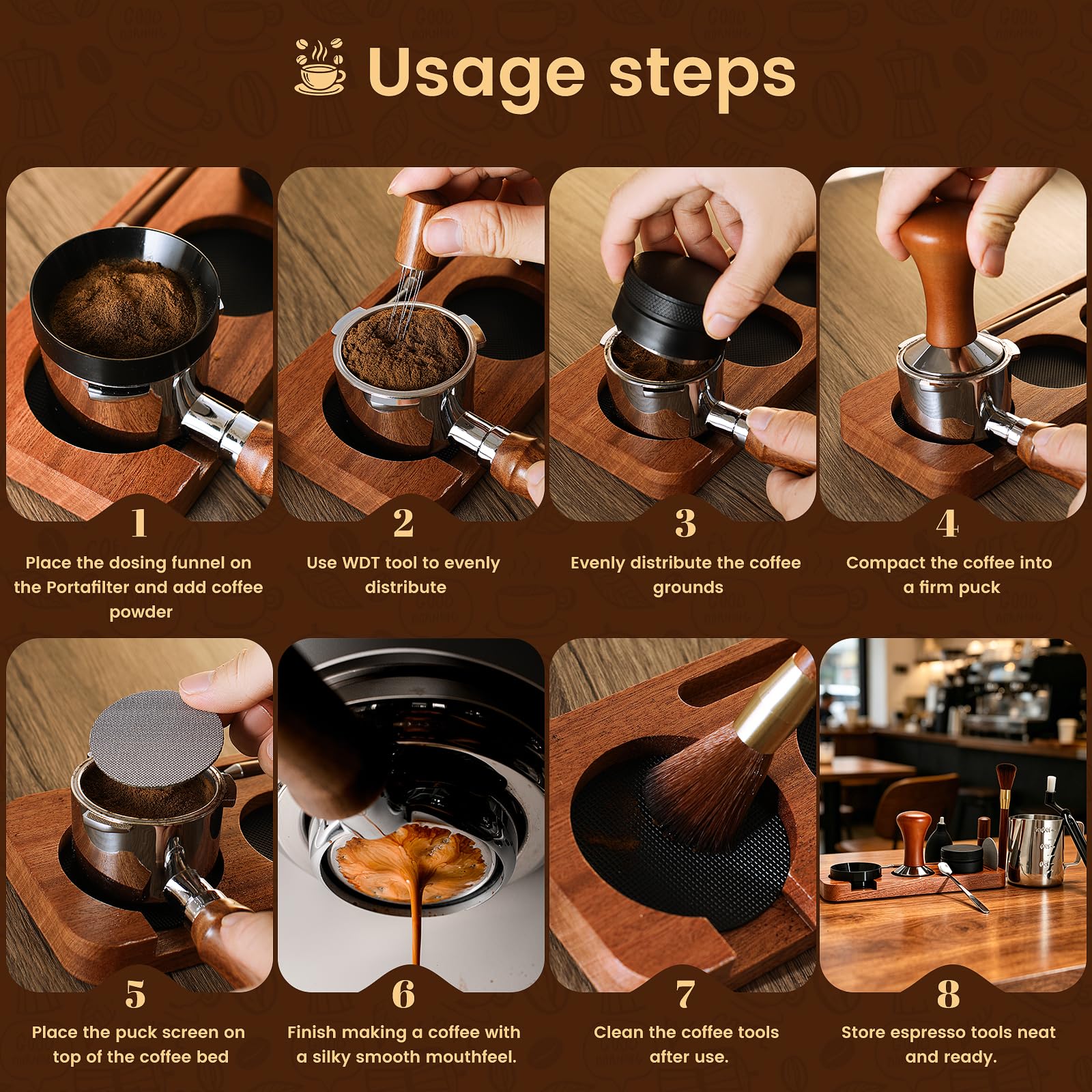 Usage steps

1
Place the dosing funnel on the Portafilter and add coffee powder

2
Use WDT tool to evenly distribute

3
Evenly distribute the coffee grounds

4
Compact the coffee into a firm puck

5
Place the puck screen on top of the coffee bed

6
Finish making a coffee with a silky smooth mouthfeel.

7
Clean the coffee tools after use.

8
Store espresso tools neat and ready.