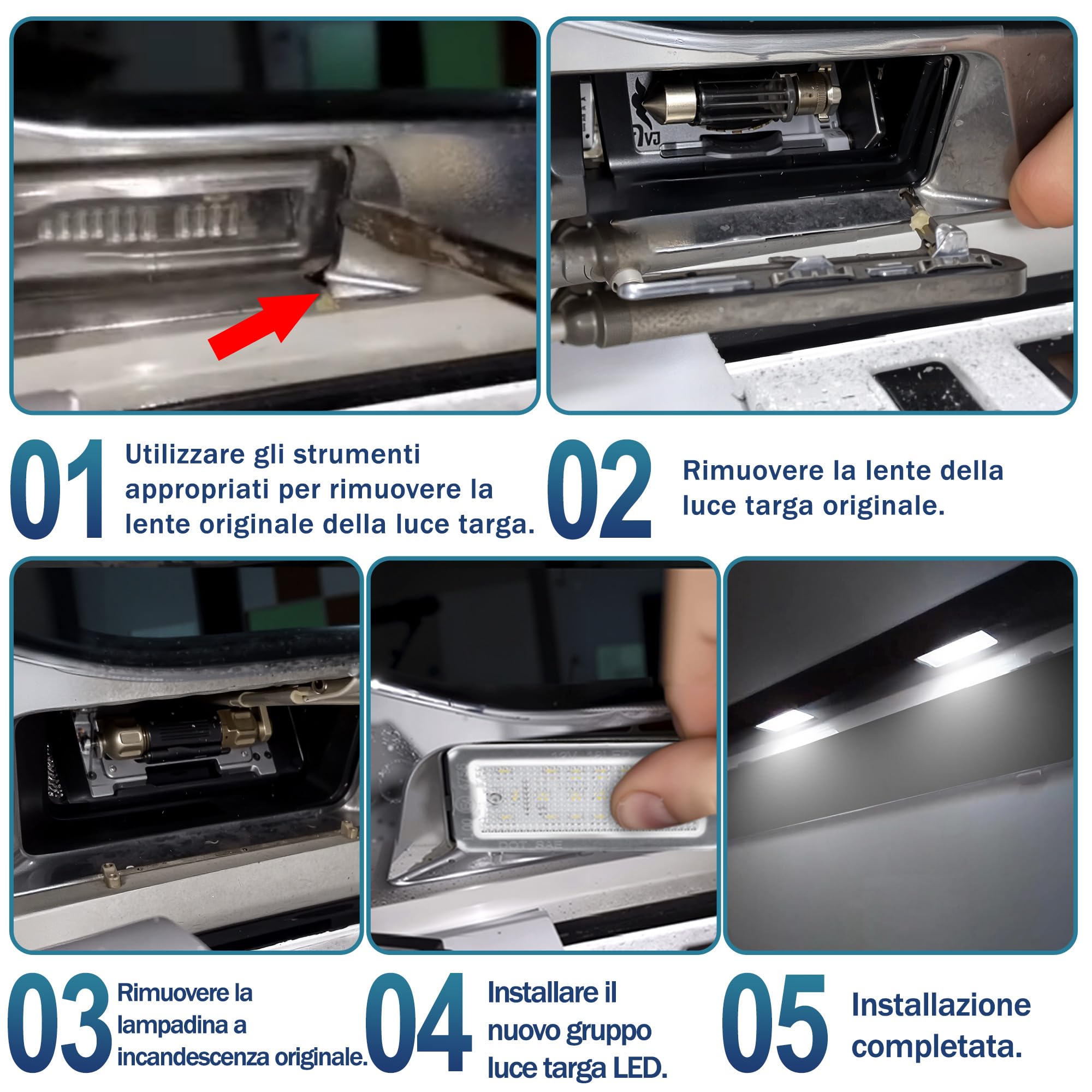 01 Utilizzare gli strumenti appropriati per rimuovere la lente originale della luce targa.

02 Rimuovere la lente della luce targa originale.

03 Rimuovere la lampadina a incandescenza originale.

04 Installare il nuovo gruppo luce targa LED.

05 Installazione completata.