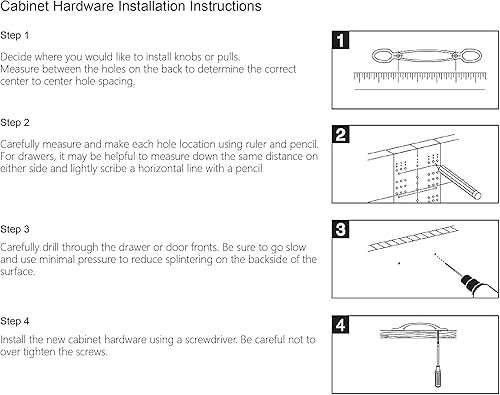 Cabinet Hardware Installation Instructions

Step 1

Decide where you would like to install knobs or pulls. Measure between the holes on the back to determine the correct center to center hole spacing.

1

Step 2

Carefully measure and make each hole location using ruler and pencil. For drawers, it may be helpful to measure down the same distance on either side and lightly scribe a horizontal line with a pencil

2

Step 3

Carefully drill through the drawer or door fronts. Be sure to go slow and use minimal pressure to reduce splintering on the backside of the surface.

3

Step 4

Install the new cabinet hardware using a screwdriver. Be careful not to over tighten the screws.

4