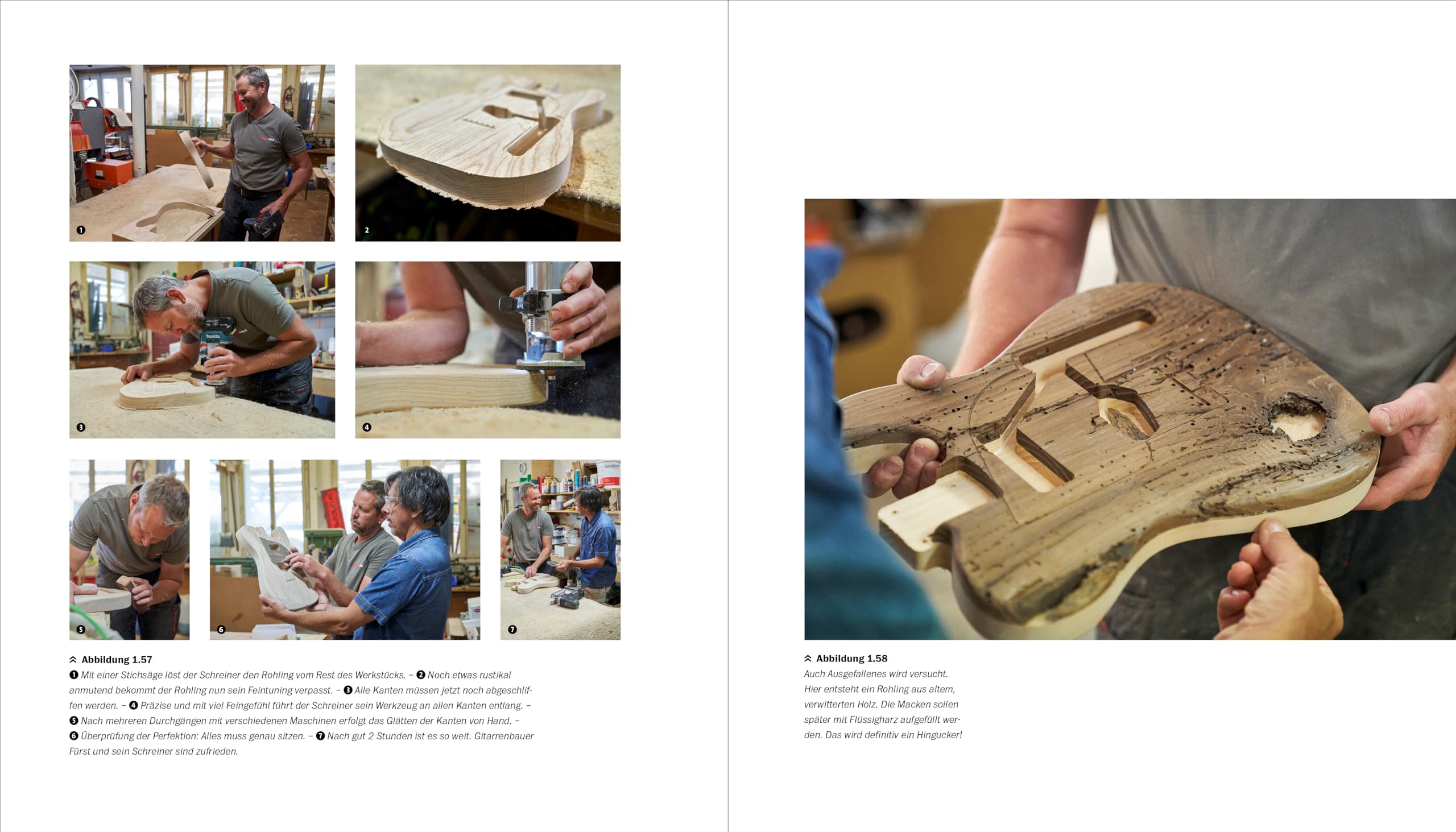 ❶

2

❸

❹

❺

❻

❼

Abbildung 1.57
❶ Mit einer Stichsäge löst der Schreiner den Rohling vom Rest des Werkstücks. – ❷ Noch etwas rustikal anmutend bekommt der Rohling nun sein Feintuning verpasst. – ❸ Alle Kanten müssen jetzt noch abgeschliffen werden. – ❹ Präzise und mit viel Feingefühl führt der Schreiner sein Werkzeug an allen Kanten entlang. – ❺ Nach mehreren Durchgängen mit verschiedenen Maschinen erfolgt das Glätten der Kanten von Hand. – ❻ Überprüfung der Perfektion: Alles muss genau sitzen. – ❼ Nach gut 2 Stunden ist es so weit. Gitarrenbauer Fürst und sein Schreiner sind zufrieden.

Abbildung 1.58
Auch Ausgefallenes wird versucht. Hier entsteht ein Rohling aus altem, verwitterten Holz. Die Macken sollen später mit Flüssigharz aufgefüllt werden. Das wird definitiv ein Hingucker!