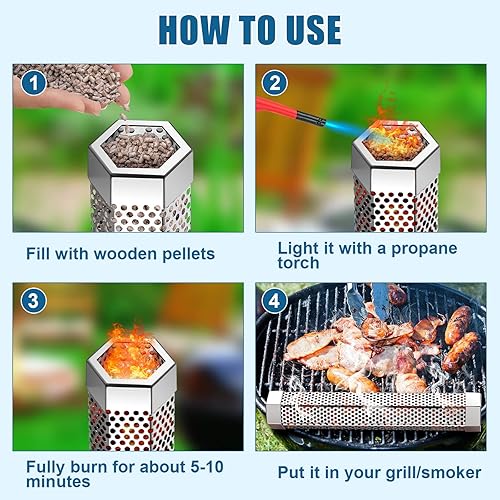 HOW TO USE

1

Fill with wooden pellets

2

Light it with a propane torch

3

Fully burn for about 5-10 minutes

4

Put it in your grill/smoker