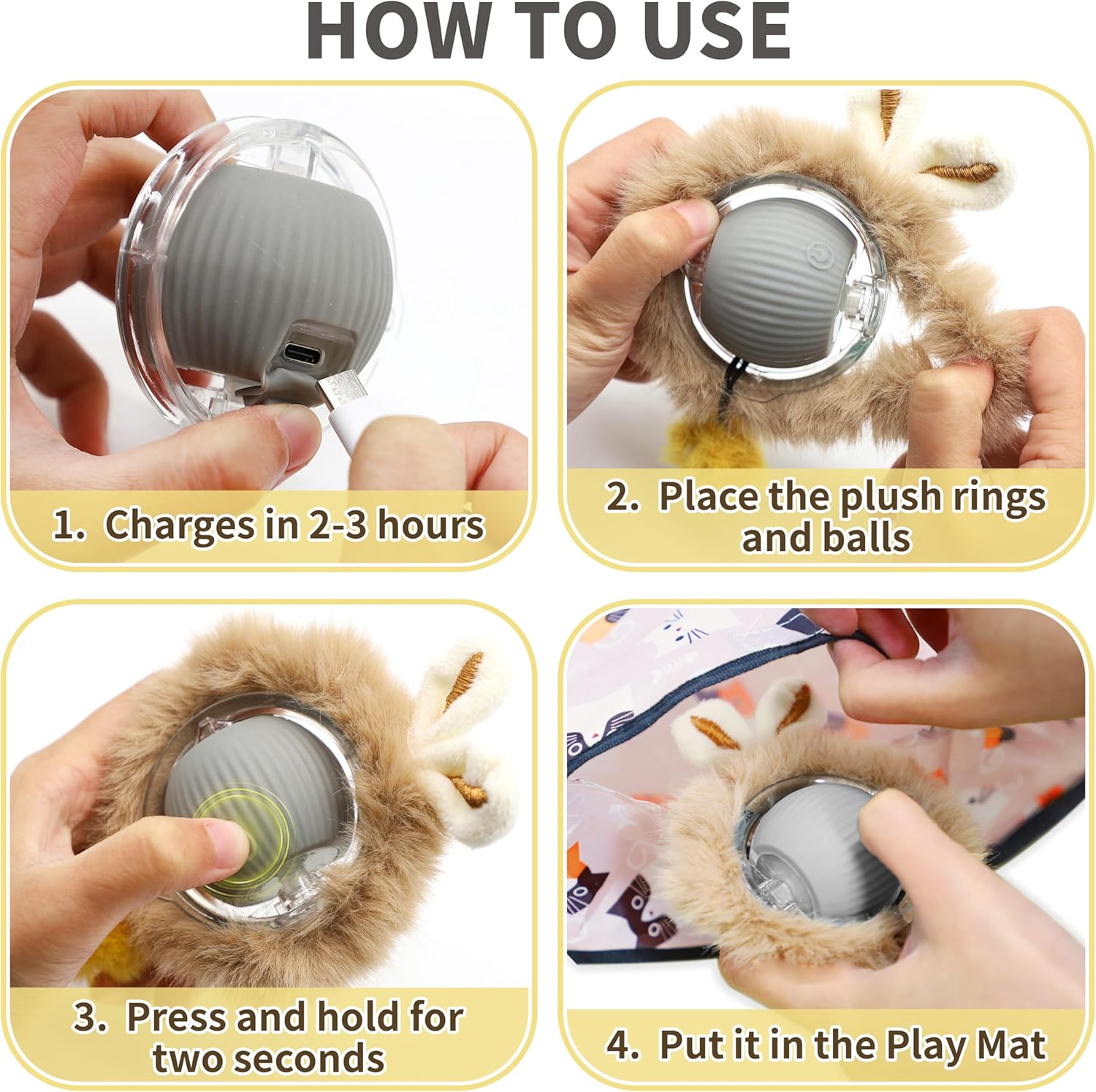 HOW TO USE

1. Charges in 2-3 hours

2. Place the plush rings and balls

3. Press and hold for two seconds

4. Put it in the Play Mat