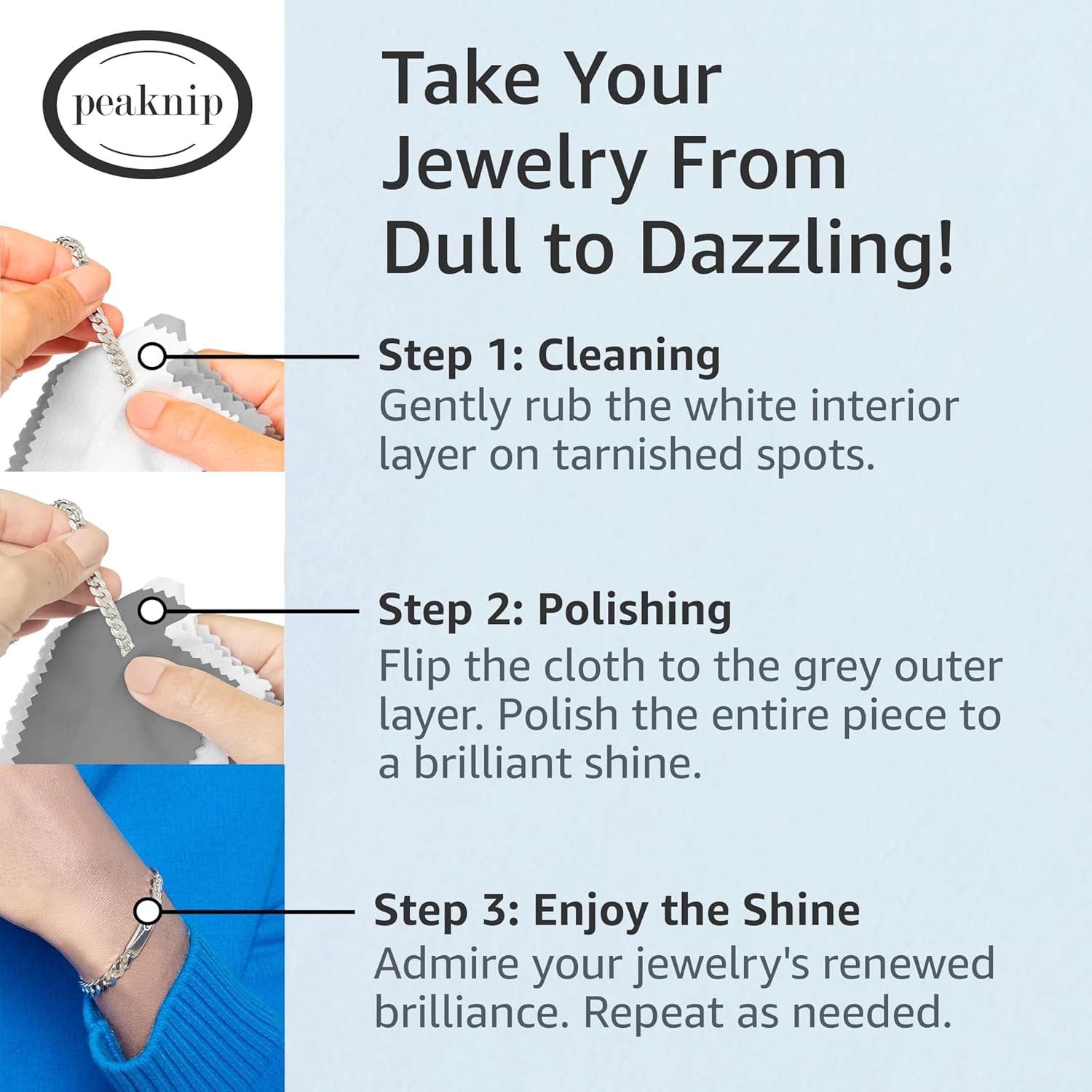 peaknip

Take Your Jewelry From Dull to Dazzling!

Step 1: Cleaning
Gently rub the white interior layer on tarnished spots.

Step 2: Polishing
Flip the cloth to the grey outer layer. Polish the entire piece to a brilliant shine.

Step 3: Enjoy the Shine
Admire your jewelry's renewed brilliance. Repeat as needed.