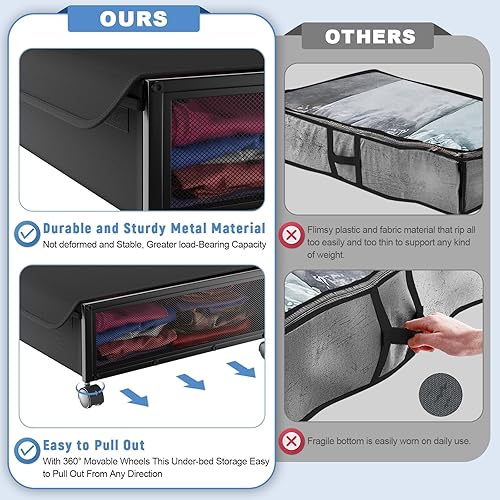 OURS

Durable and Sturdy Metal Material
Not deformed and Stable, Greater load-Bearing Capacity

Easy to Pull Out
With 360° Movable Wheels This Under-bed Storage Easy to Pull Out From Any Direction

OTHERS

Flimsy plastic and fabric material that rip all too easily and too thin to support any kind of weight.

Fragile bottom is easily worn on daily use.