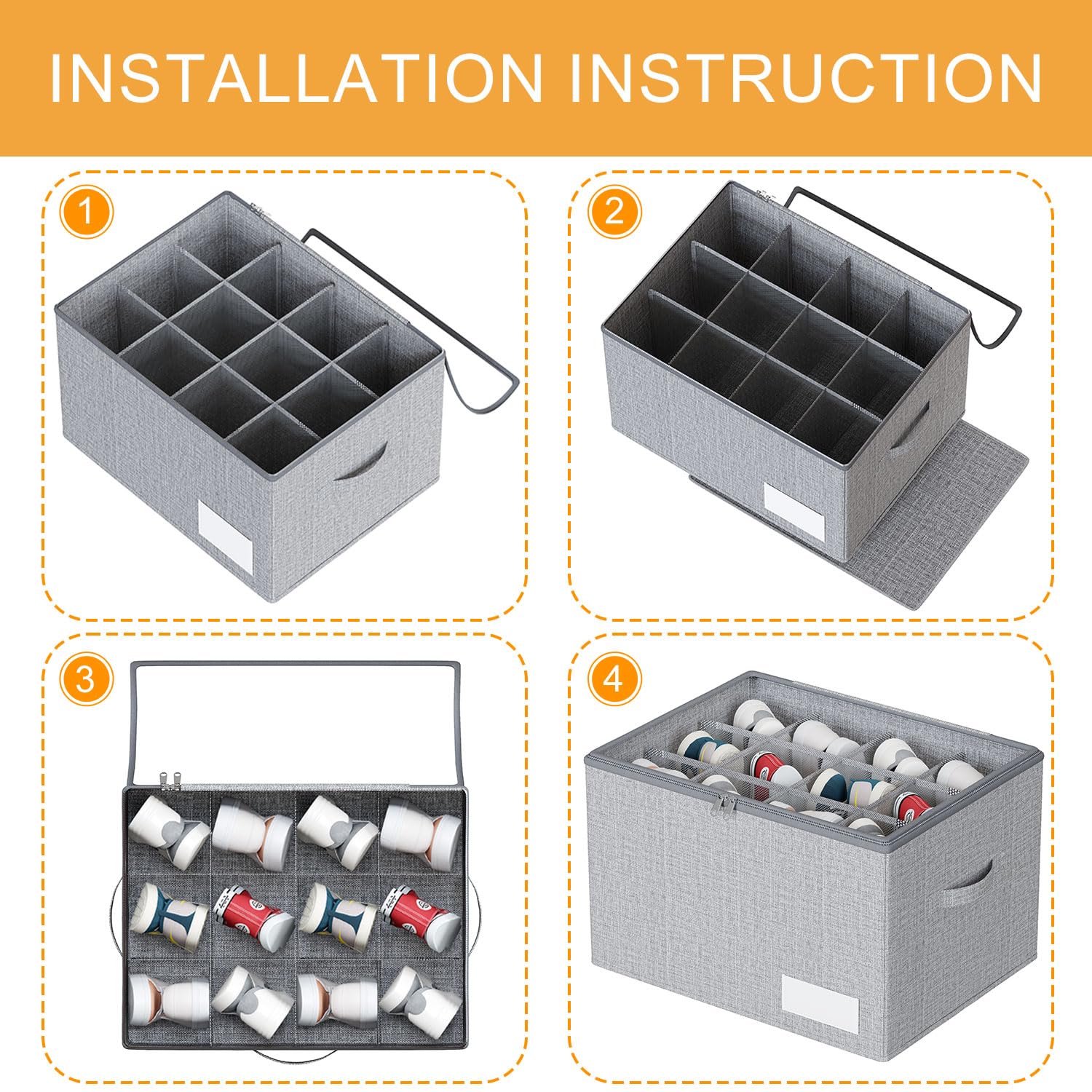 INSTALLATION INSTRUCTION

1

2

3

4