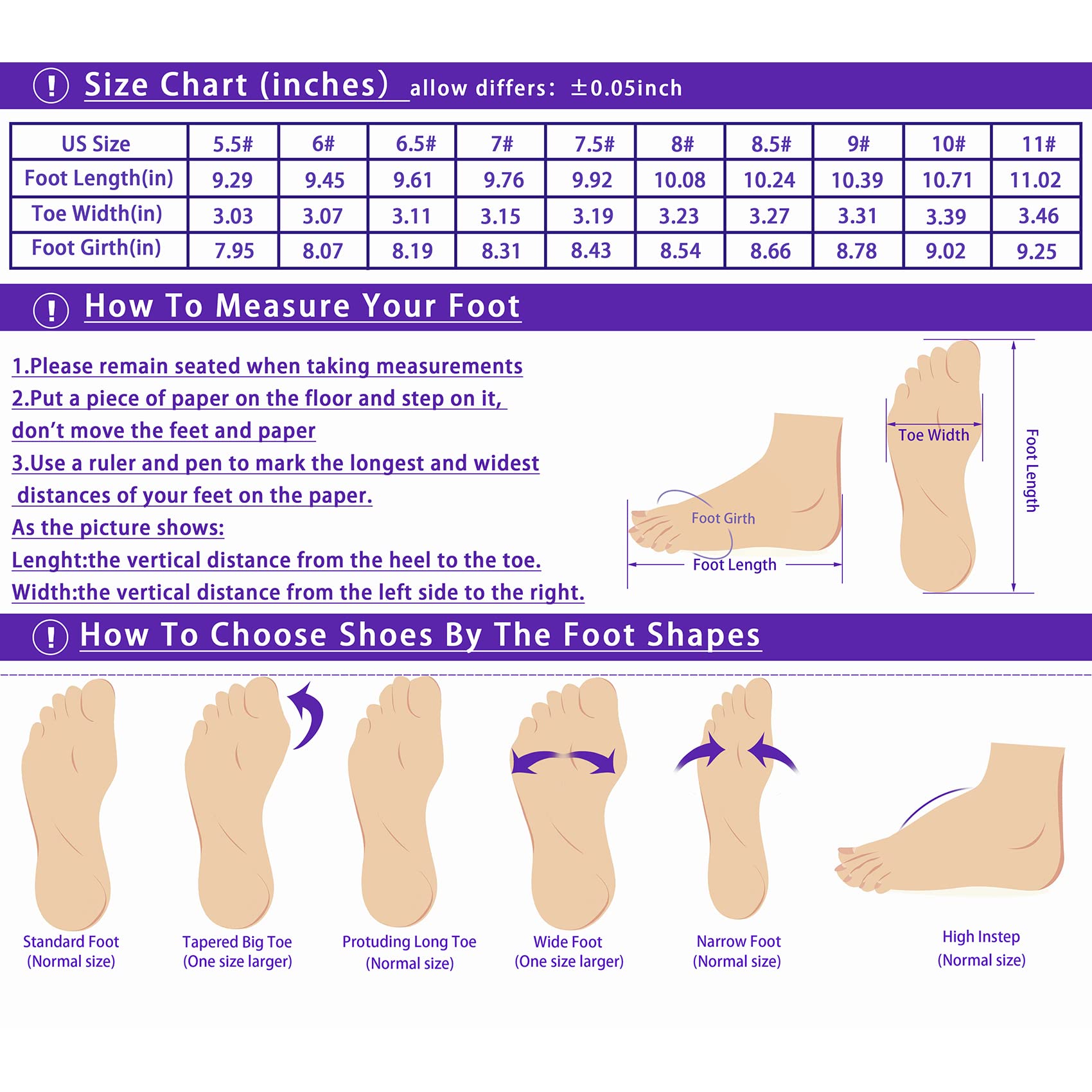 ! Size Chart (inches) allow differs: ±0.05inch

| US Size | 5.5# | 6# | 6.5# | 7# | 7.5# | 8# | 8.5# | 9# | 10# | 11# |
|---|---|---|---|---|---|---|---|---|---|---|
| Foot Length(in) | 9.29 | 9.45 | 9.61 | 9.76 | 9.92 | 10.08 | 10.24 | 10.39 | 10.71 | 11.02 |
| Toe Width(in) | 3.03 | 3.07 | 3.11 | 3.15 | 3.19 | 3.23 | 3.27 | 3.31 | 3.39 | 3.46 |
| Foot Girth(in) | 7.95 | 8.07 | 8.19 | 8.31 | 8.43 | 8.54 | 8.66 | 8.78 | 9.02 | 9.25 |

! How To Measure Your Foot

1.Please remain seated when taking measurements
2.Put a piece of paper on the floor and step on it, don't move the feet and paper
3.Use a ruler and pen to mark the longest and widest distances of your feet on the paper.
As the picture shows:
Lenght:the vertical distance from the heel to the toe.
Width:the vertical distance from the left side to the right.

Foot Girth
Foot Length
Toe Width
Foot Length

! How To Choose Shoes By The Foot Shapes

Standard Foot
(Normal size)

Tapered Big Toe
(One size larger)

Protuding Long Toe
(Normal size)

Wide Foot
(One size larger)

Narrow Foot
(Normal size)

High Instep
(Normal size)