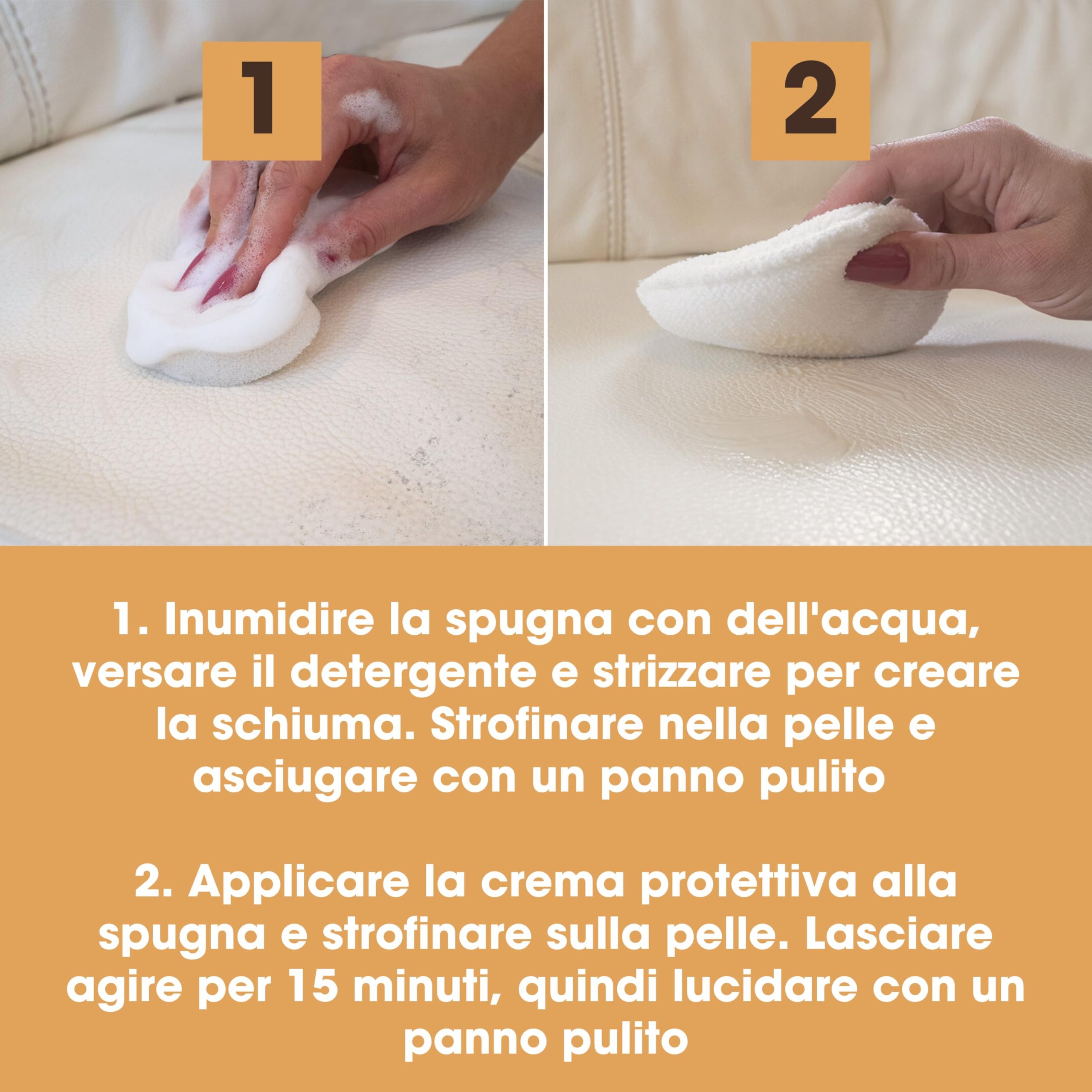 1

2

1. Inumidire la spugna con dell'acqua, versare il detergente e strizzare per creare la schiuma. Strofinare nella pelle e asciugare con un panno pulito

2. Applicare la crema protettiva alla spugna e strofinare sulla pelle. Lasciare agire per 15 minuti, quindi lucidare con un panno pulito