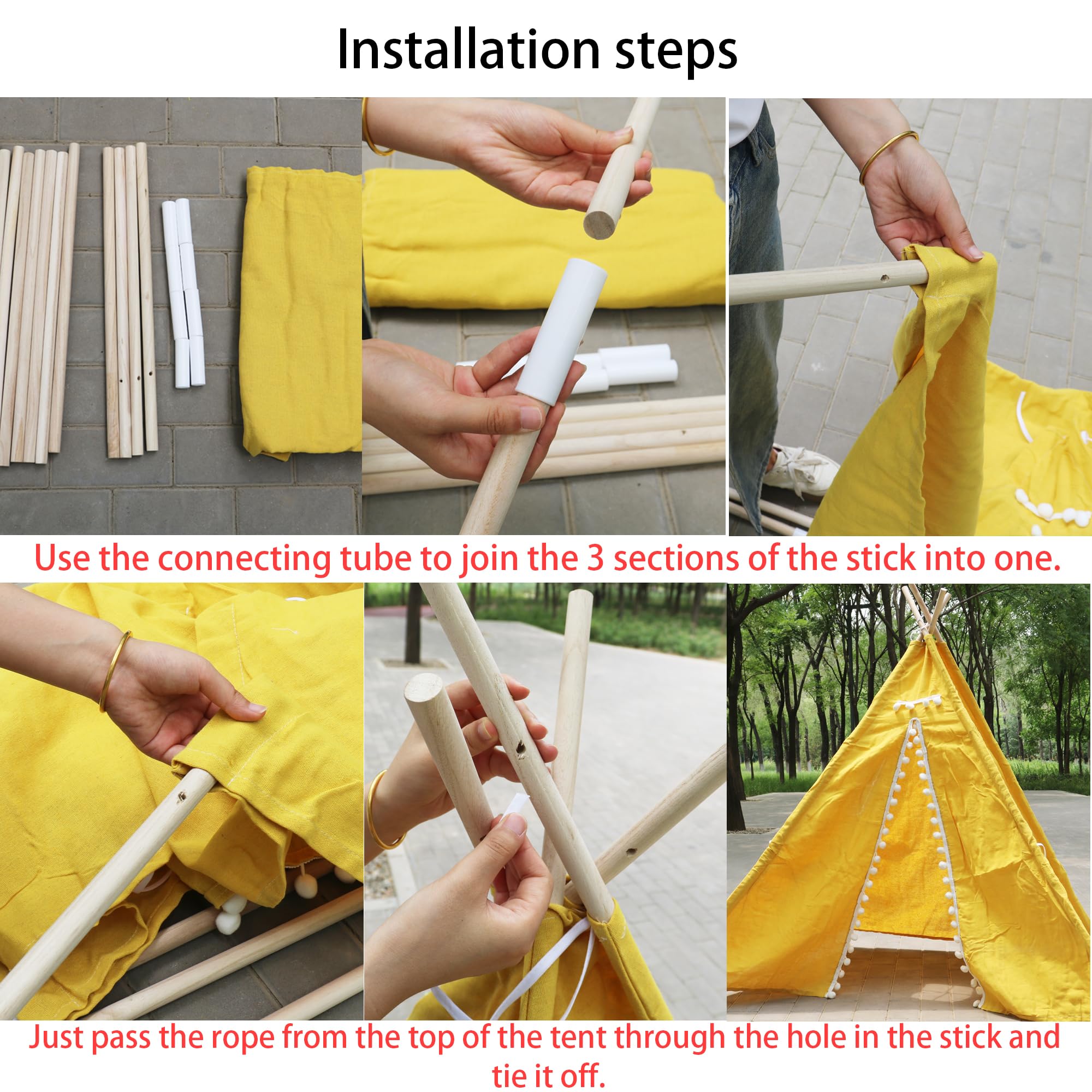 Installation steps

Use the connecting tube to join the 3 sections of the stick into one.

Just pass the rope from the top of the tent through the hole in the stick and tie it off.