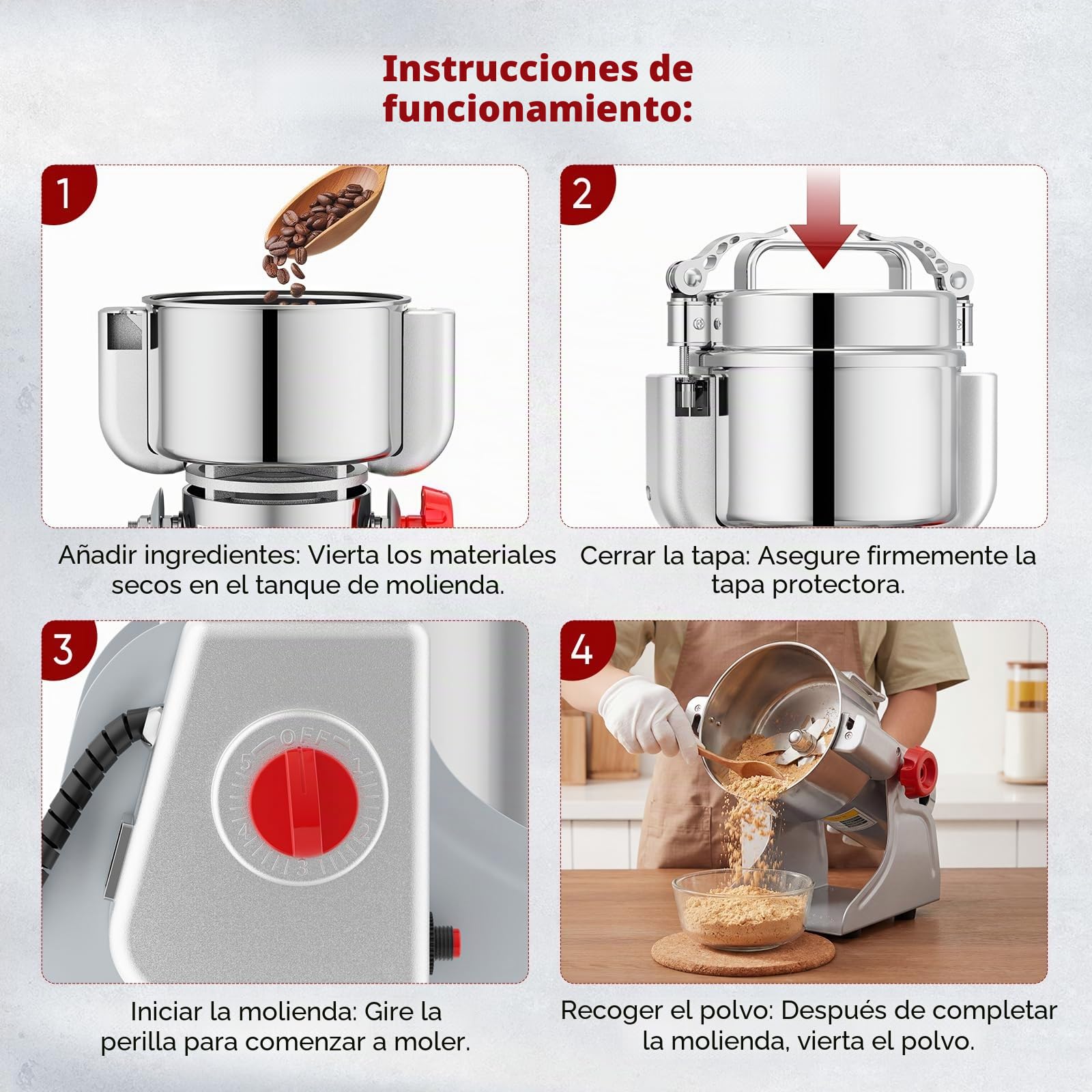 Instrucciones de funcionamiento:

1

Añadir ingredientes: Vierta los materiales secos en el tanque de molienda.

2

Cerrar la tapa: Asegure firmemente la tapa protectora.

3

OFF
1
2
3
4
5

Iniciar la molienda: Gire la perilla para comenzar a moler.

4

Recoger el polvo: Después de completar la molienda, vierta el polvo.