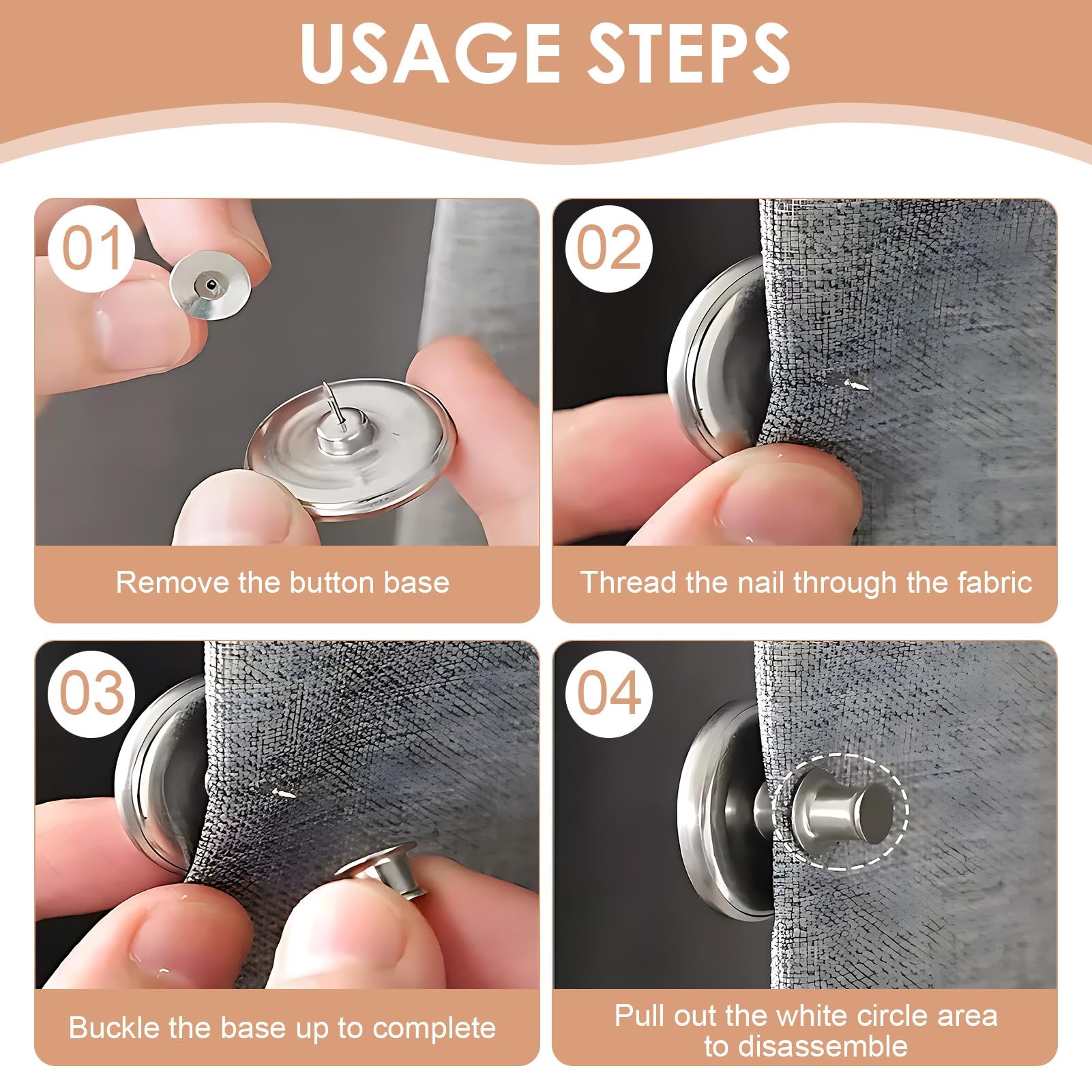 USAGE STEPS

01

Remove the button base

02

Thread the nail through the fabric

03

Buckle the base up to complete

04

Pull out the white circle area to disassemble