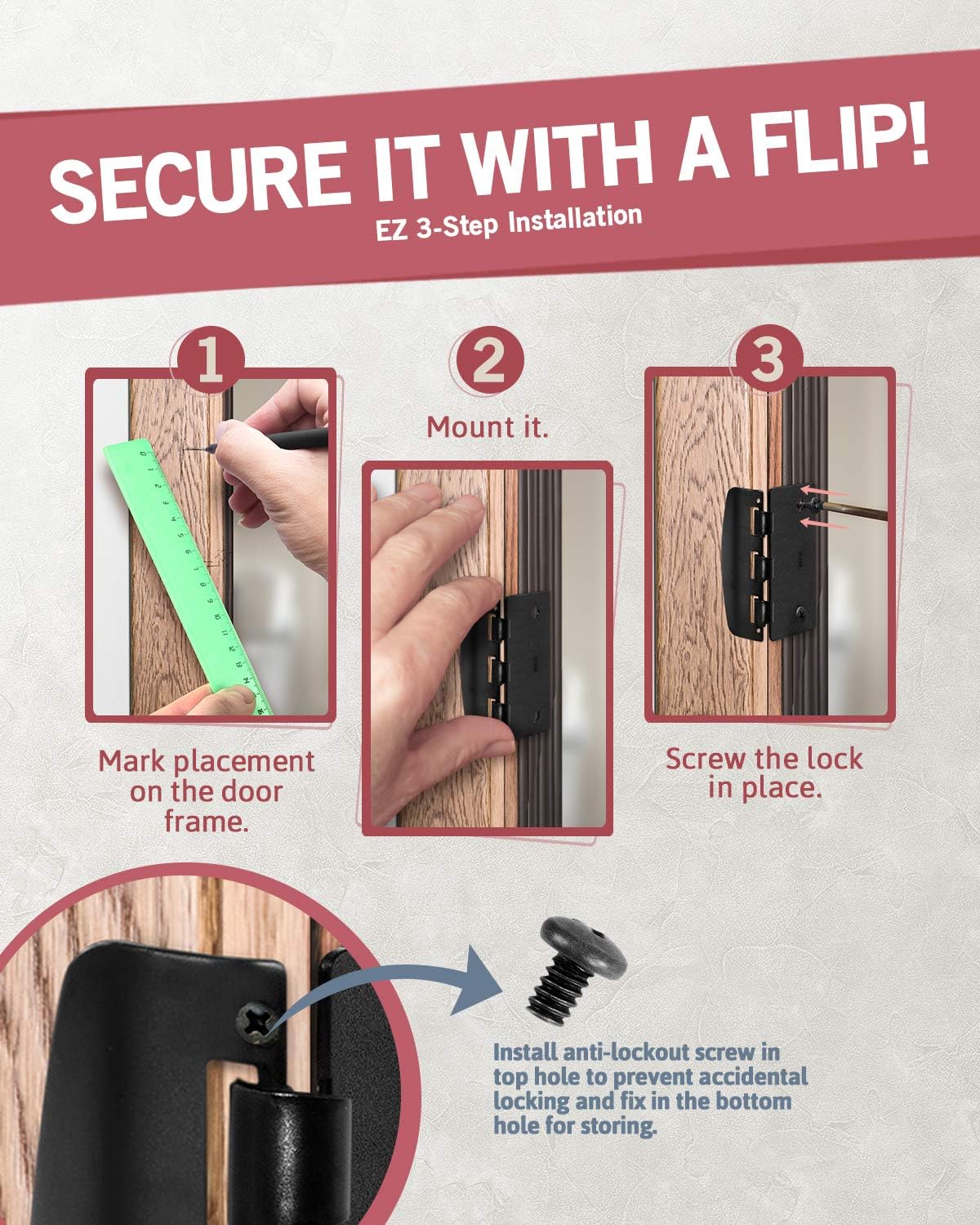 SECURE IT WITH A FLIP!
EZ 3-Step Installation

1

Mark placement on the door frame.

2

Mount it.

3

Screw the lock in place.

Install anti-lockout screw in top hole to prevent accidental locking and fix in the bottom hole for storing.