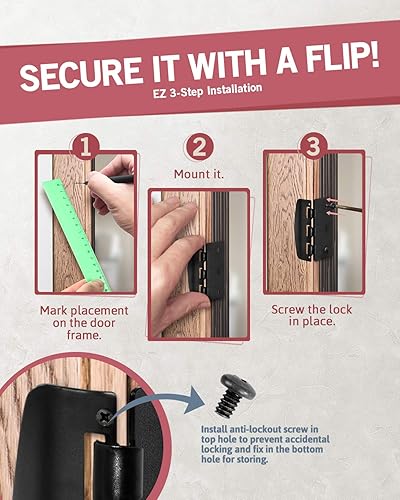 SECURE IT WITH A FLIP!
EZ 3-Step Installation

1

Mark placement on the door frame.

2

Mount it.

3

Screw the lock in place.

Install anti-lockout screw in top hole to prevent accidental locking and fix in the bottom hole for storing.