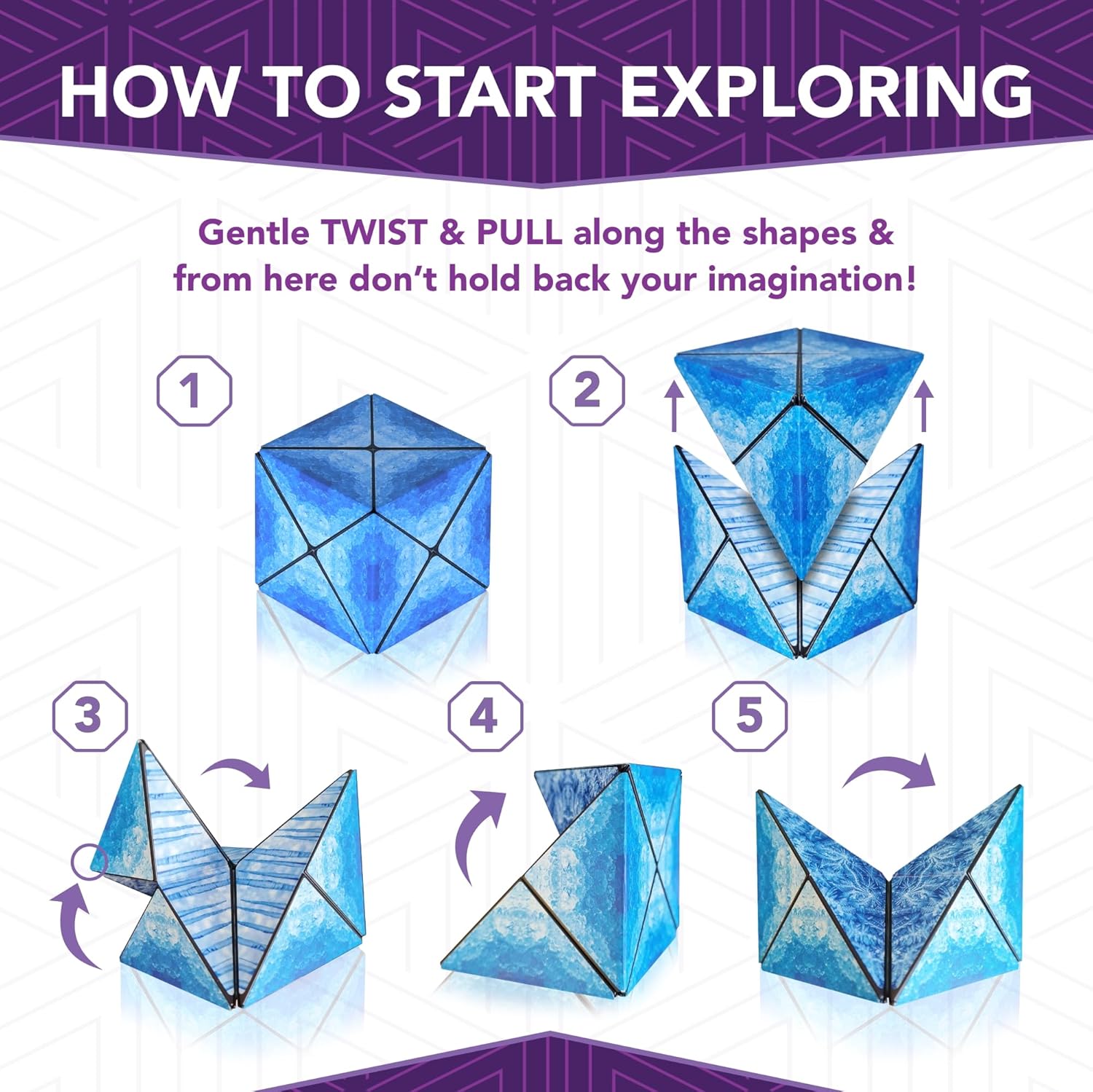 HOW TO START EXPLORING

Gentle TWIST & PULL along the shapes & from here don't hold back your imagination!

1

2

3

4

5