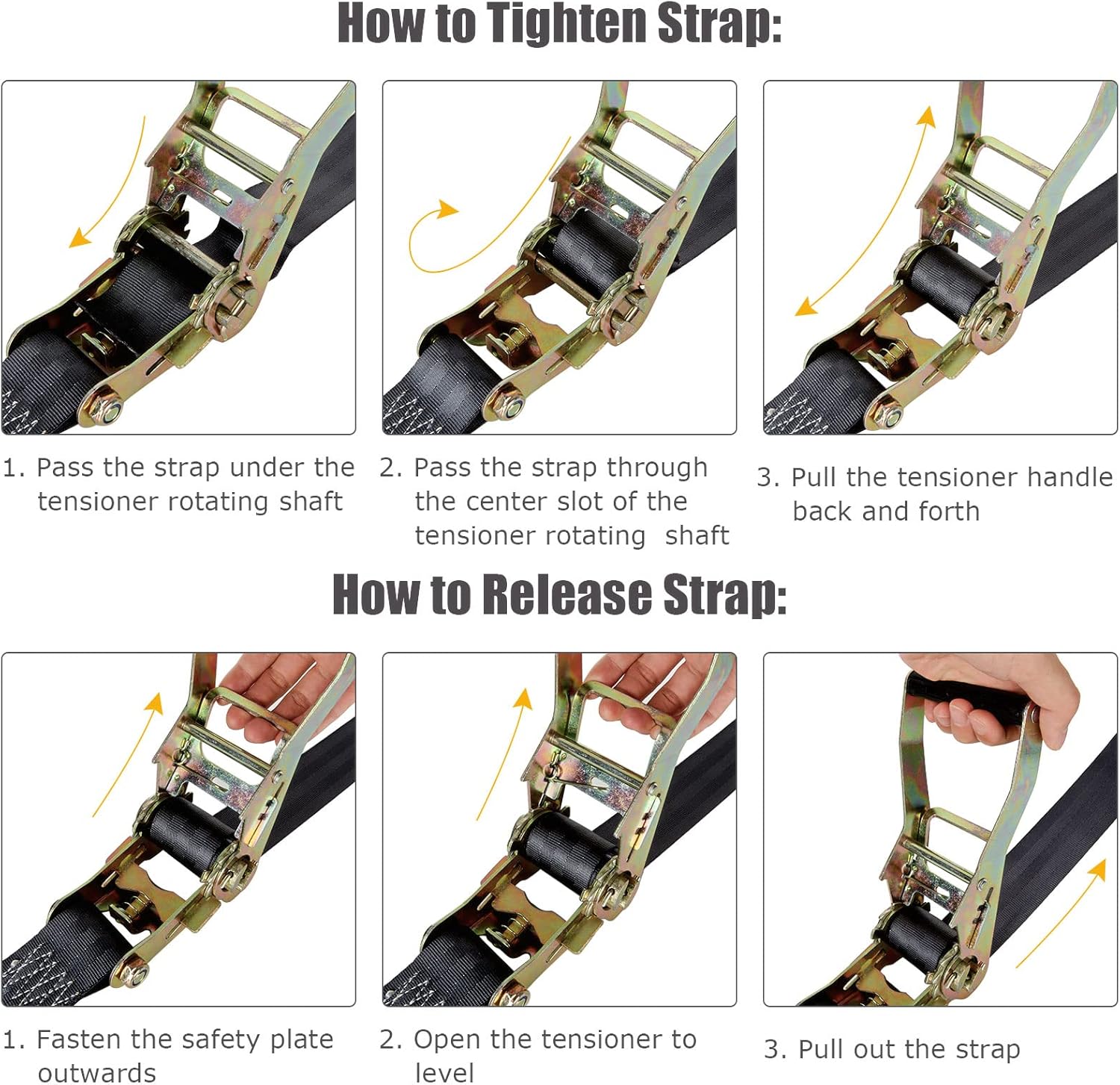 How to Tighten Strap:

1. Pass the strap under the tensioner rotating shaft

2. Pass the strap through the center slot of the tensioner rotating shaft

3. Pull the tensioner handle back and forth

How to Release Strap:

1. Fasten the safety plate outwards

2. Open the tensioner to level

3. Pull out the strap