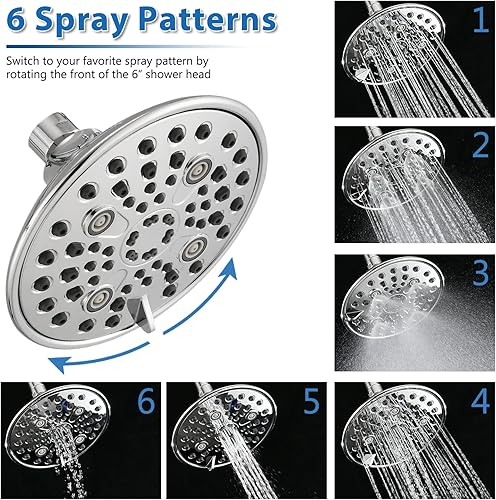 6 Spray Patterns

Switch to your favorite spray pattern by rotating the front of the 6" shower head

1

2

3

6

5

4