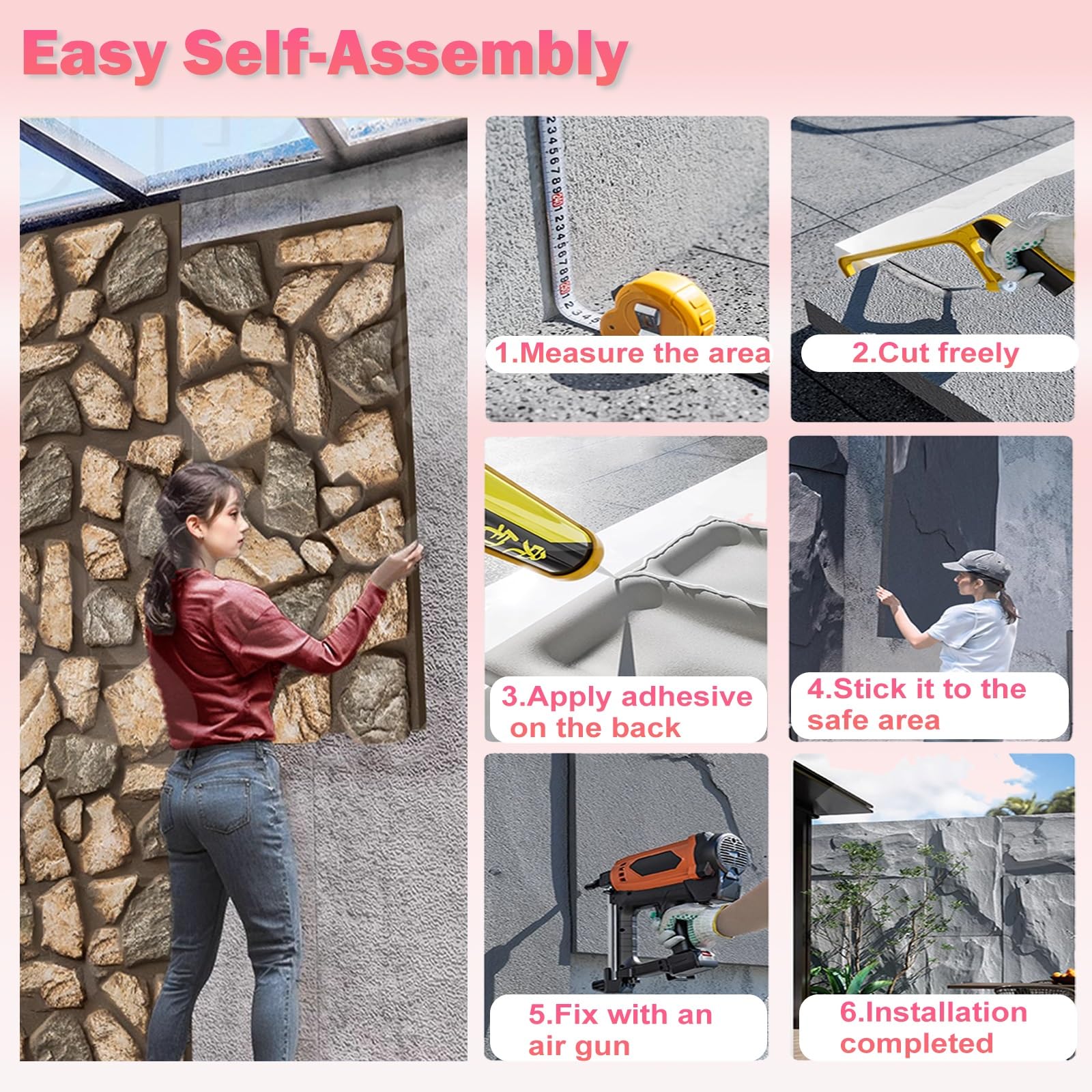 Easy Self-Assembly

1.Measure the area

2.Cut freely

3.Apply adhesive on the back

4.Stick it to the safe area

5.Fix with an air gun

6.Installation completed