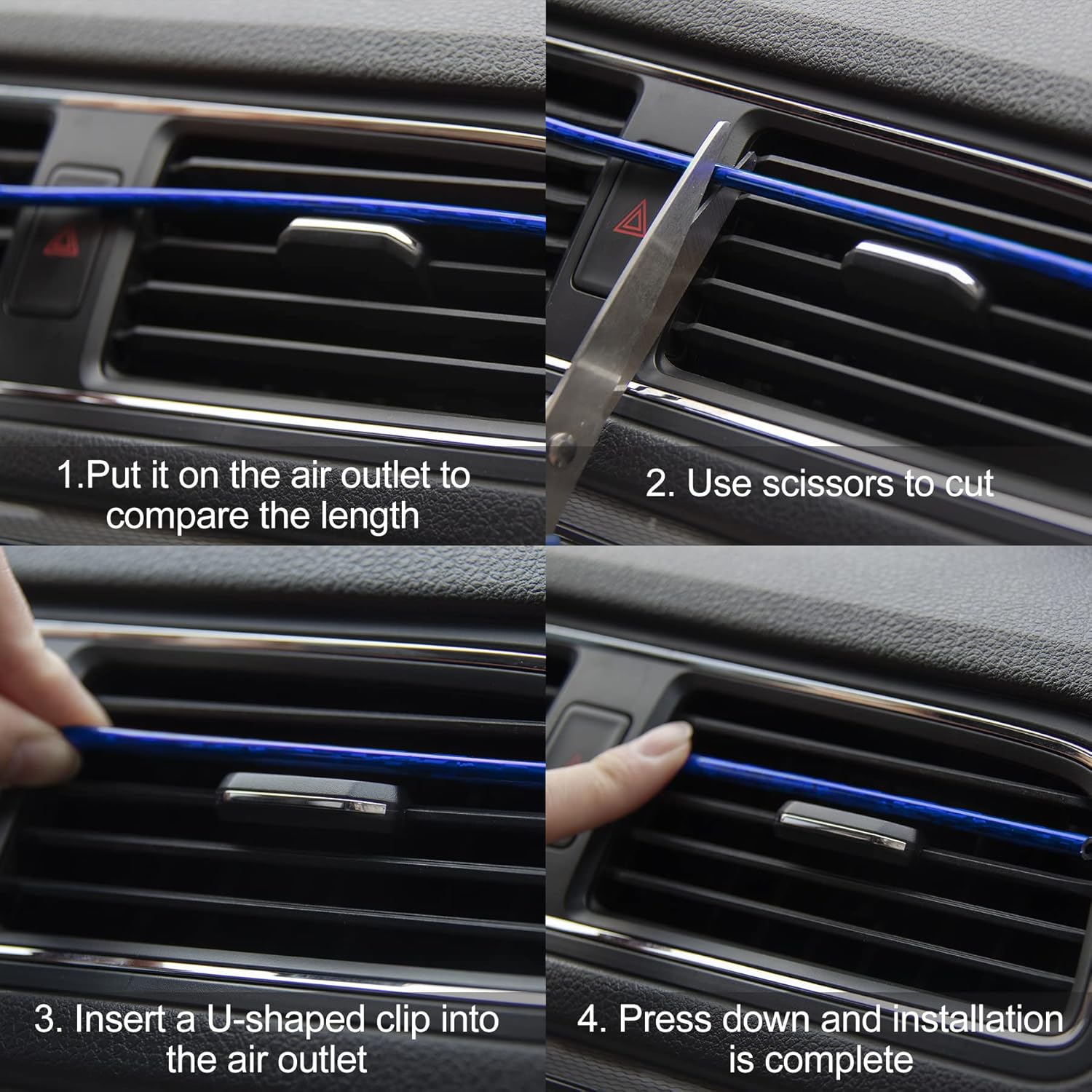 1.Put it on the air outlet to compare the length

2. Use scissors to cut

3. Insert a U-shaped clip into the air outlet

4. Press down and installation is complete