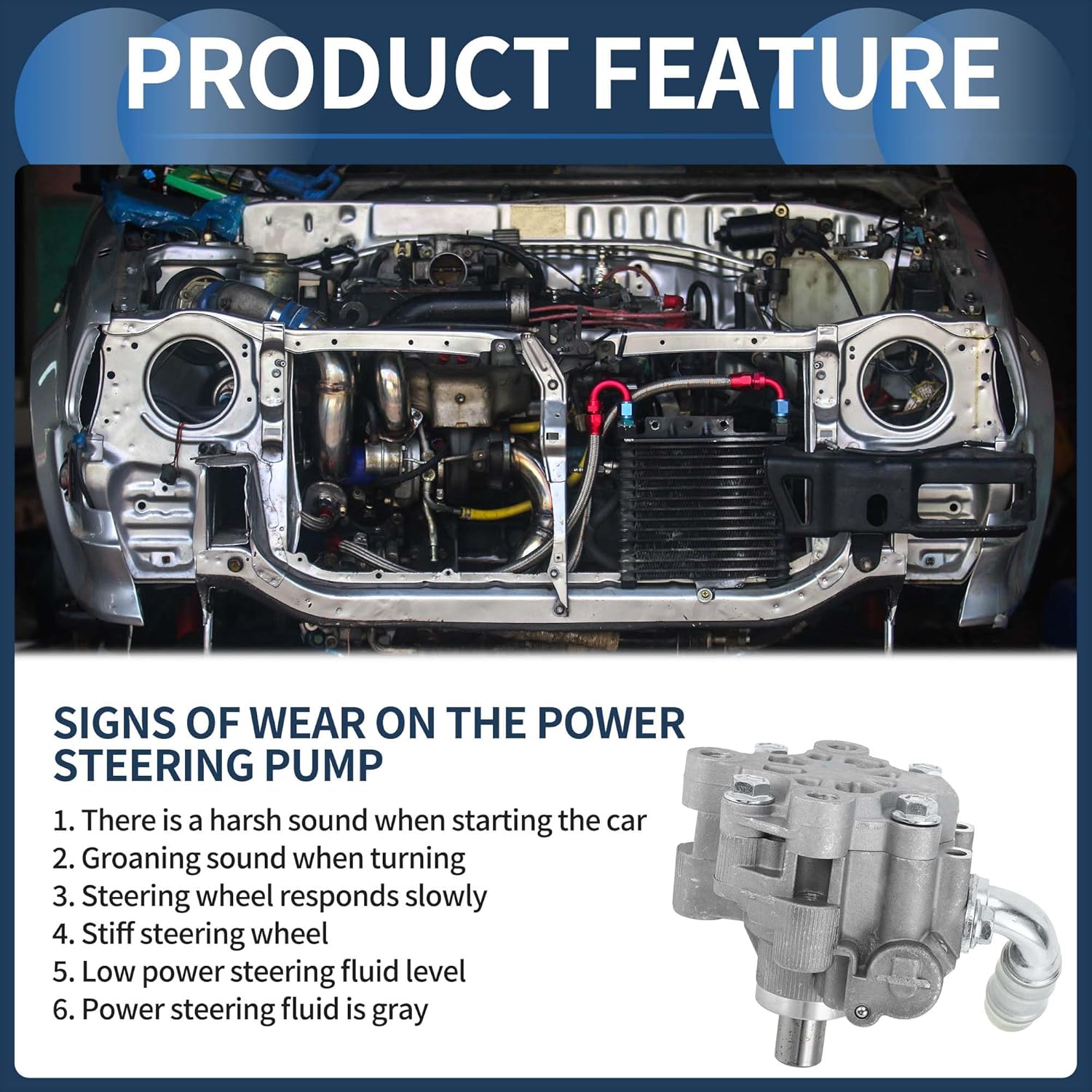 PRODUCT FEATURE

SIGNS OF WEAR ON THE POWER STEERING PUMP

1. There is a harsh sound when starting the car
2. Groaning sound when turning
3. Steering wheel responds slowly
4. Stiff steering wheel
5. Low power steering fluid level
6. Power steering fluid is gray