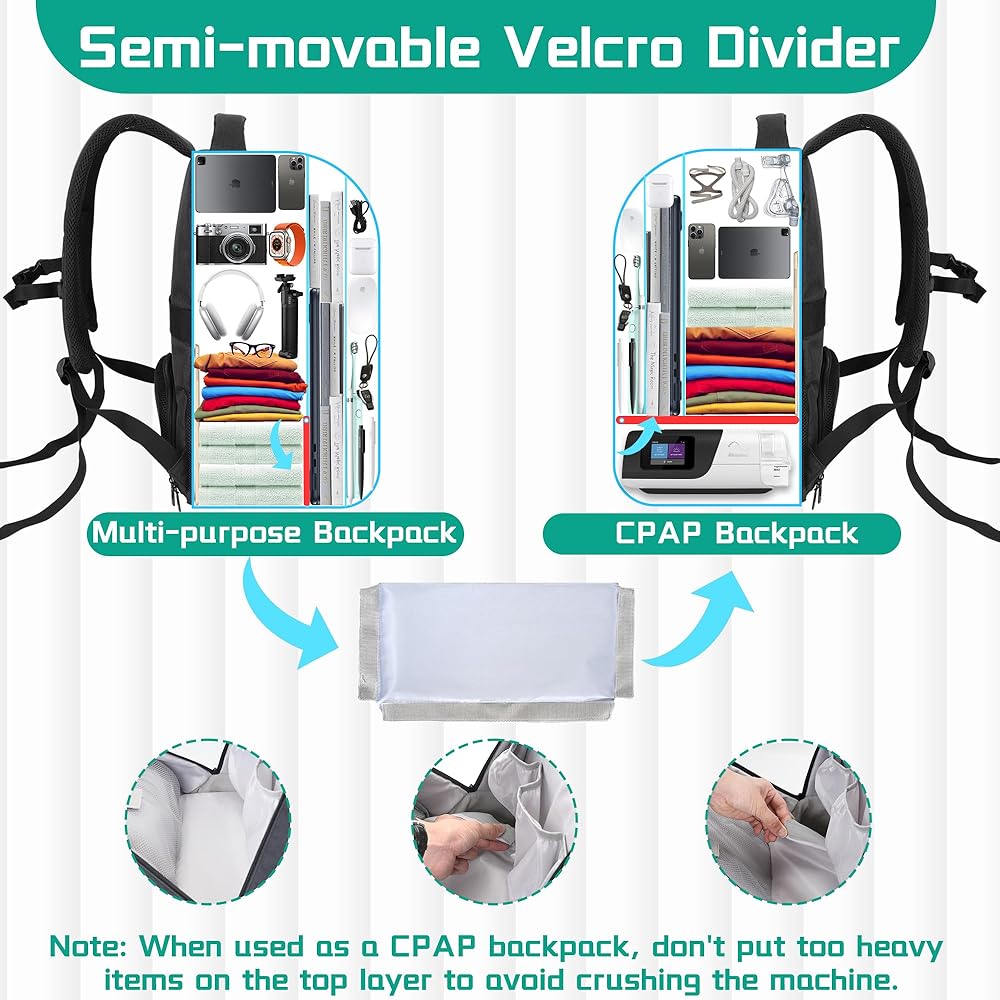 Semi-movable Velcro Divider

Multi-purpose Backpack

CPAP Backpack

Note: When used as a CPAP backpack, don't put too heavy items on the top layer to avoid crushing the machine.