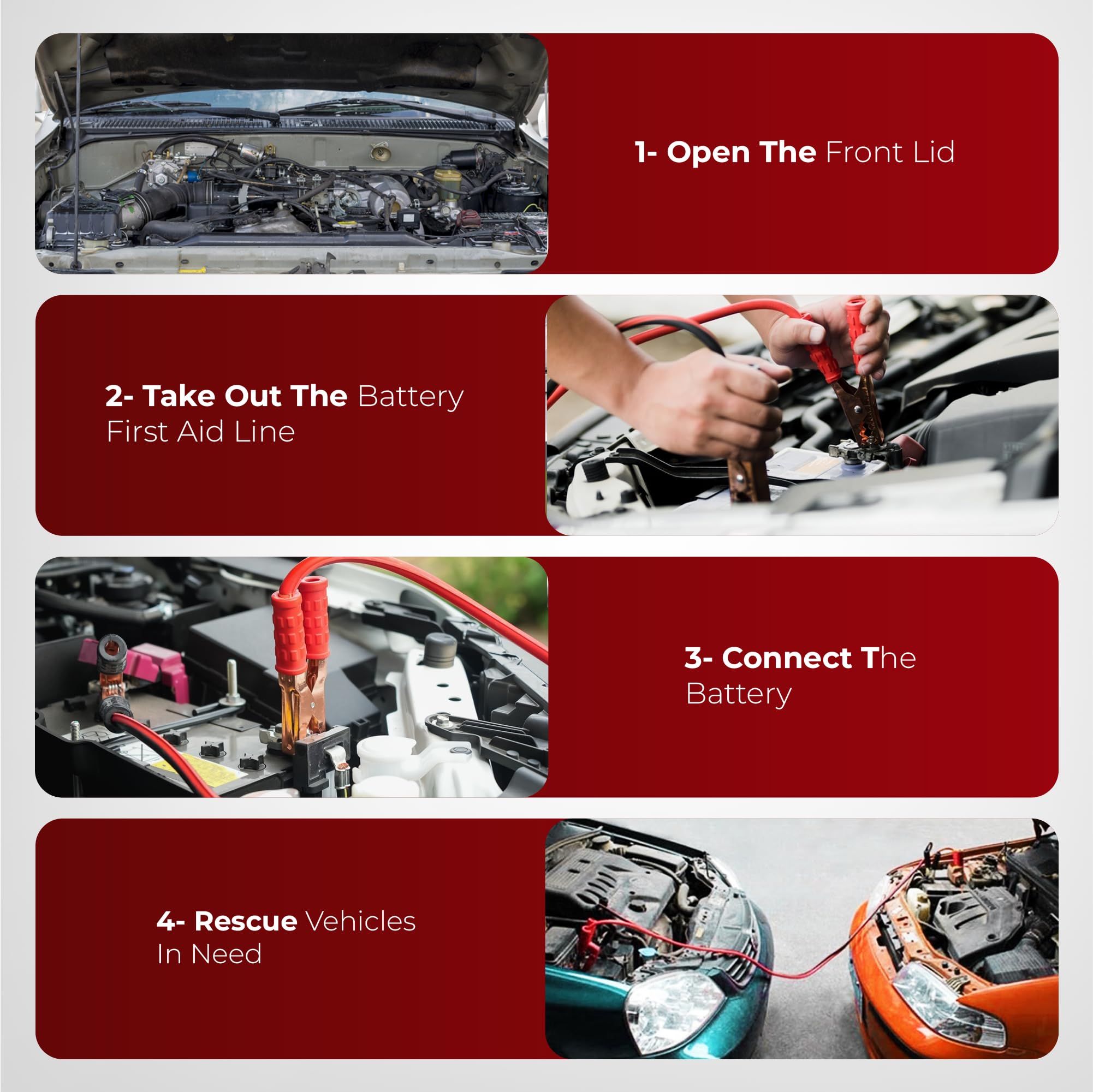 1- Open The Front Lid

2- Take Out The Battery First Aid Line

3- Connect The Battery

4- Rescue Vehicles In Need